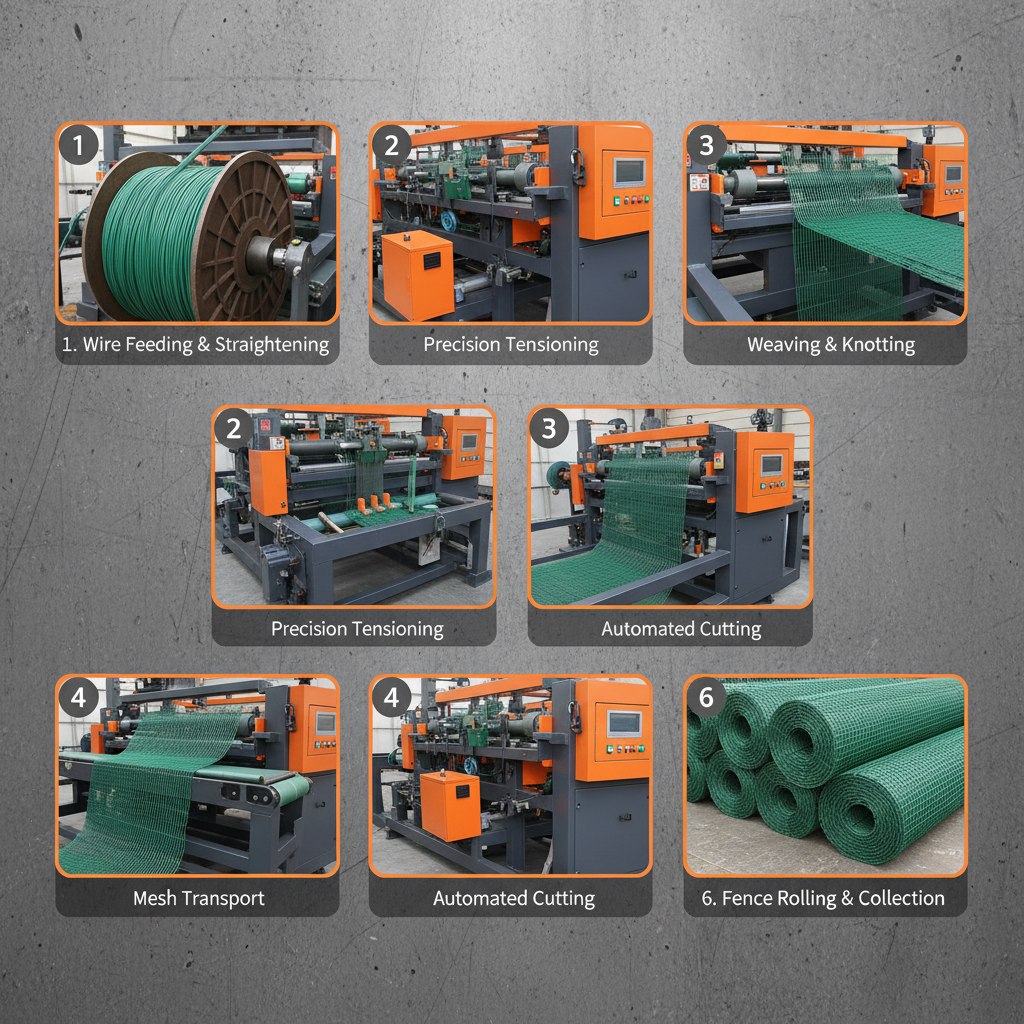 1
1. Wire Feeding & Straightening

2
Precision Tensioning

3
Weaving & Knotting

2
Precision Tensioning

3
Automated Cutting

4
Mesh Transport

4
Automated Cutting

6
6. Fence Rolling & Collection