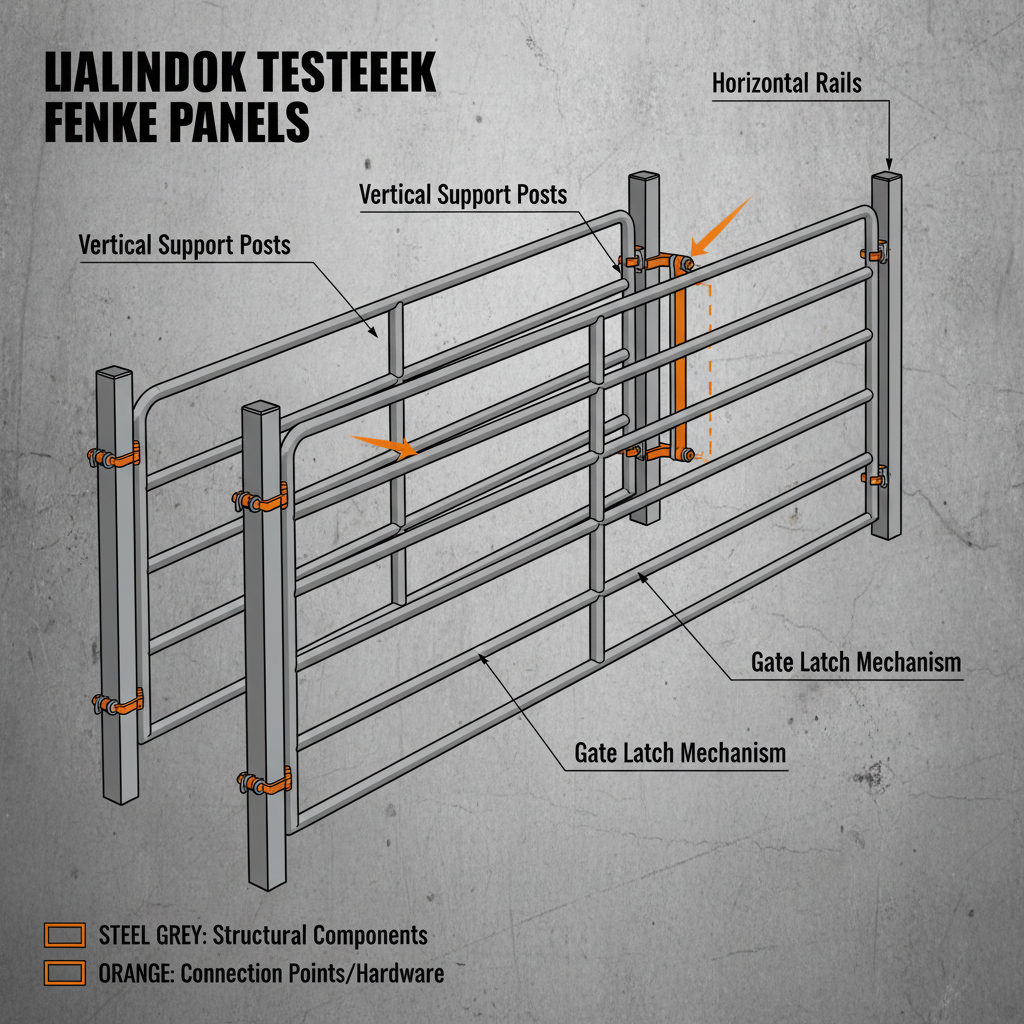 LIALINDOK TESTEEEK FENKE PANELS

Horizontal Rails

Vertical Support Posts

Vertical Support Posts

Gate Latch Mechanism

Gate Latch Mechanism

STEEL GREY: Structural Components

ORANGE: Connection Points/Hardware