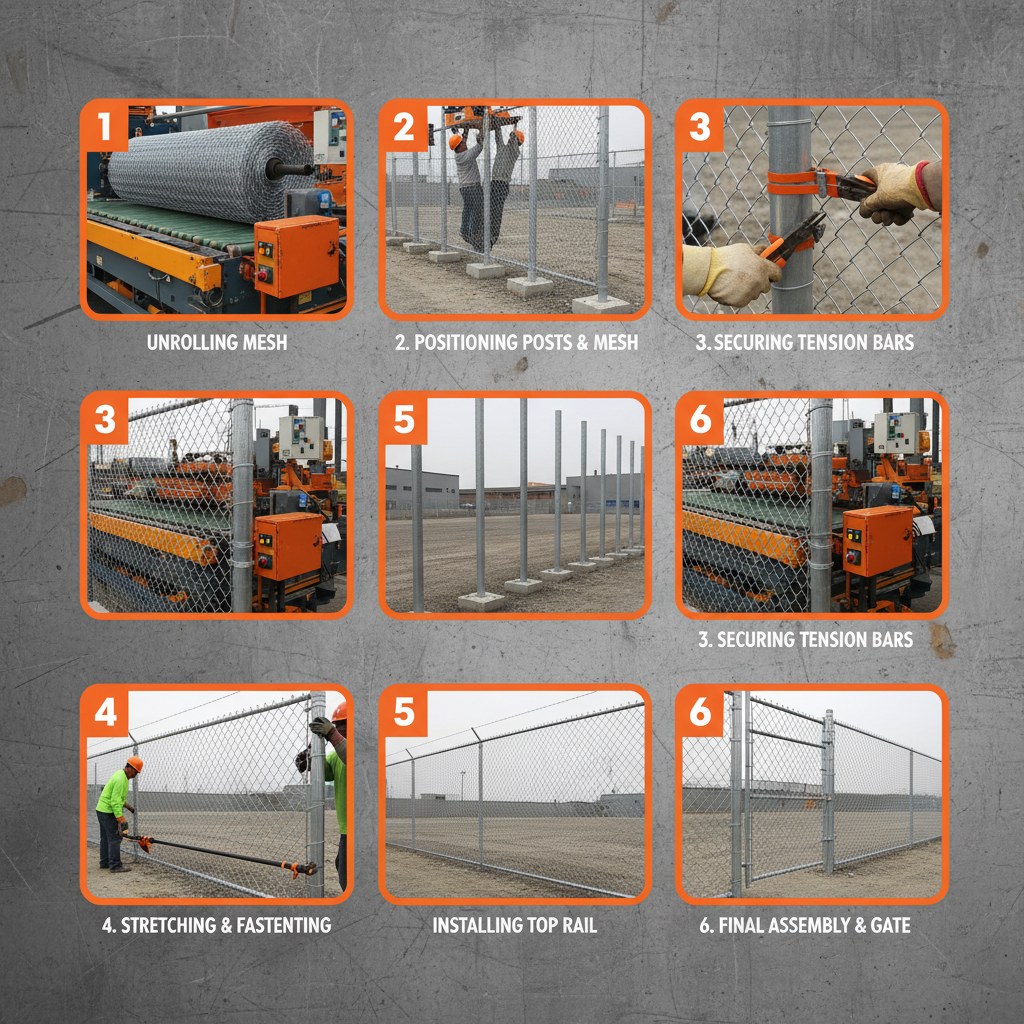 1

UNROLLING MESH

2

2. POSITIONING POSTS & MESH

3

3. SECURING TENSION BARS

3

5

6

3. SECURING TENSION BARS

4

4. STRETCHING & FASTENTING

5

INSTALLING TOP RAIL

6

6. FINAL ASSEMBLY & GATE