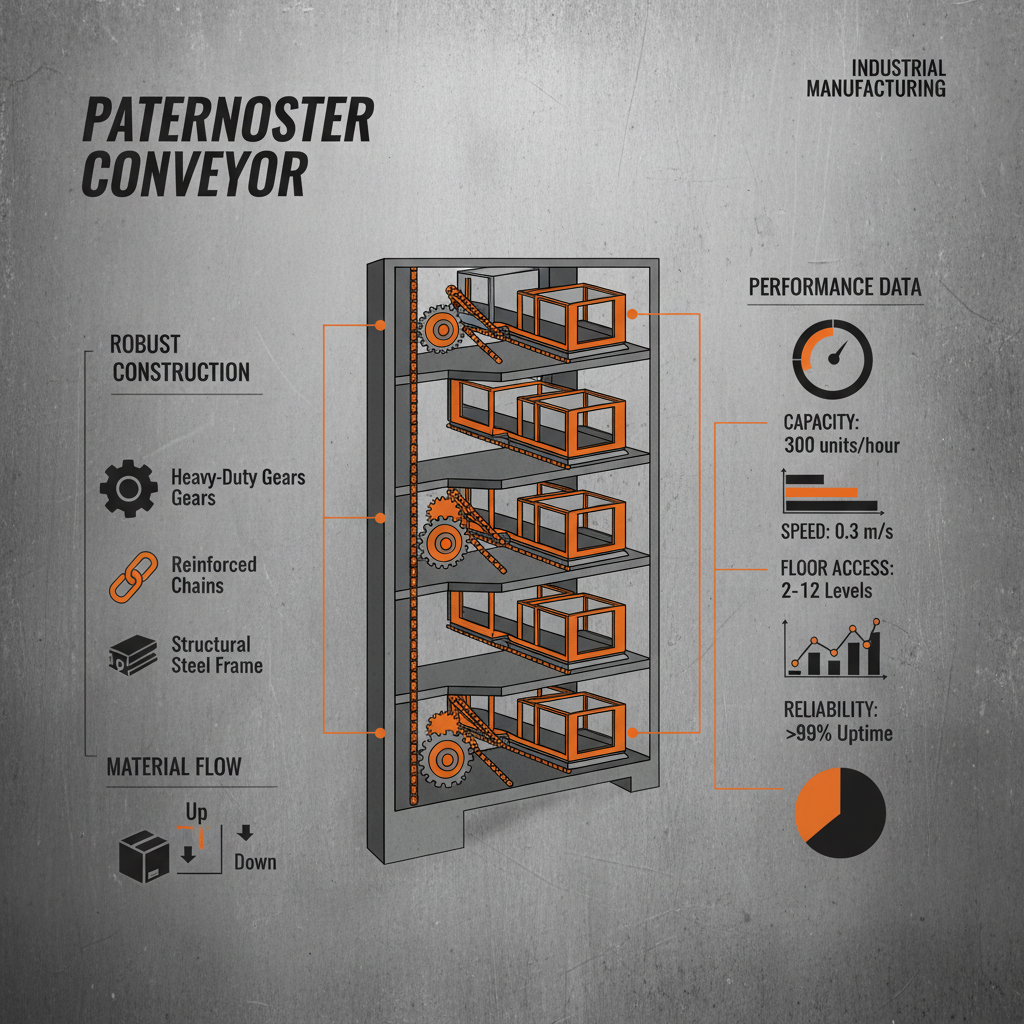 PATERNOSTER CONVEYOR

INDUSTRIAL MANUFACTURING

ROBUST CONSTRUCTION

Heavy-Duty Gears Gears

Reinforced Chains

Structural Steel Frame

MATERIAL FLOW

Up

Down

PERFORMANCE DATA

CAPACITY: 300 units/hour

SPEED: 0.3 m/s

FLOOR ACCESS: 2-12 Levels

RELIABILITY: >99% Uptime