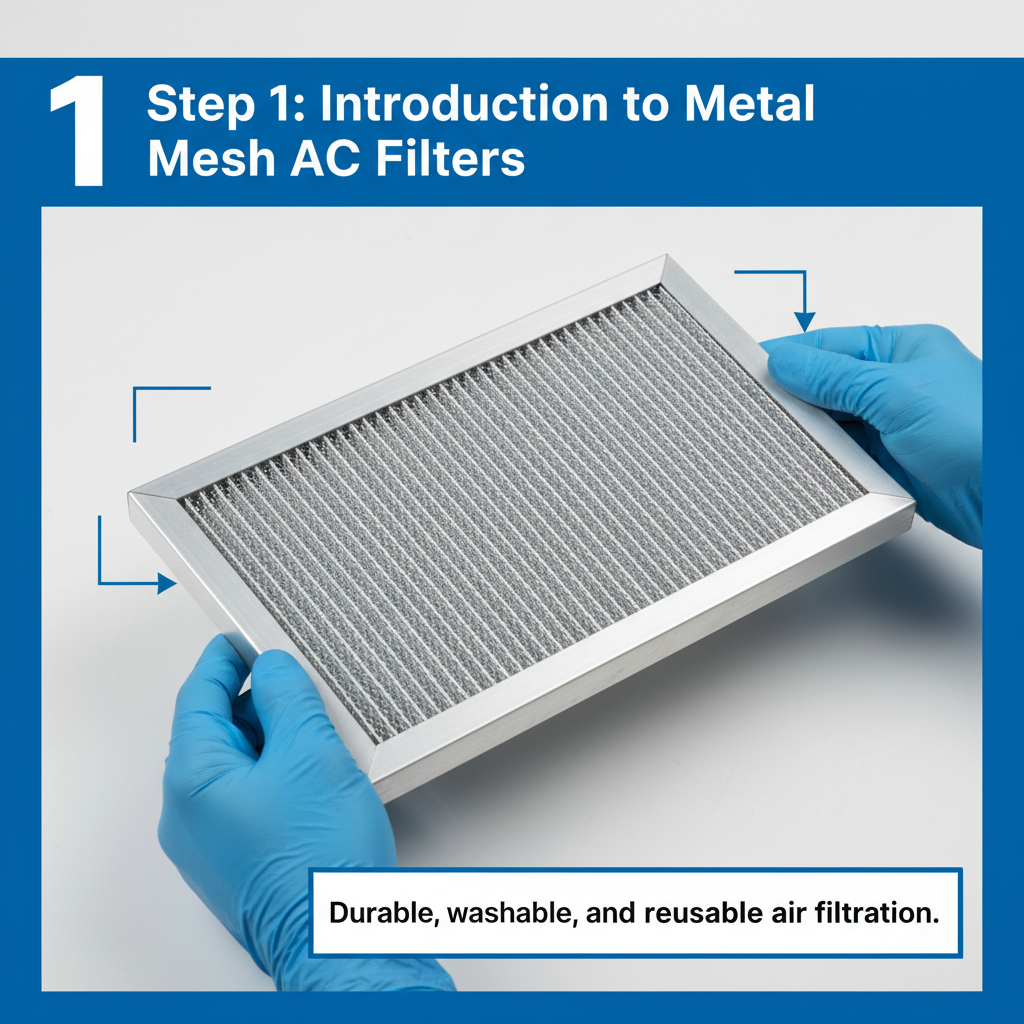 1 Step 1: Introduction to Metal Mesh AC Filters

Durable, washable, and reusable air filtration.