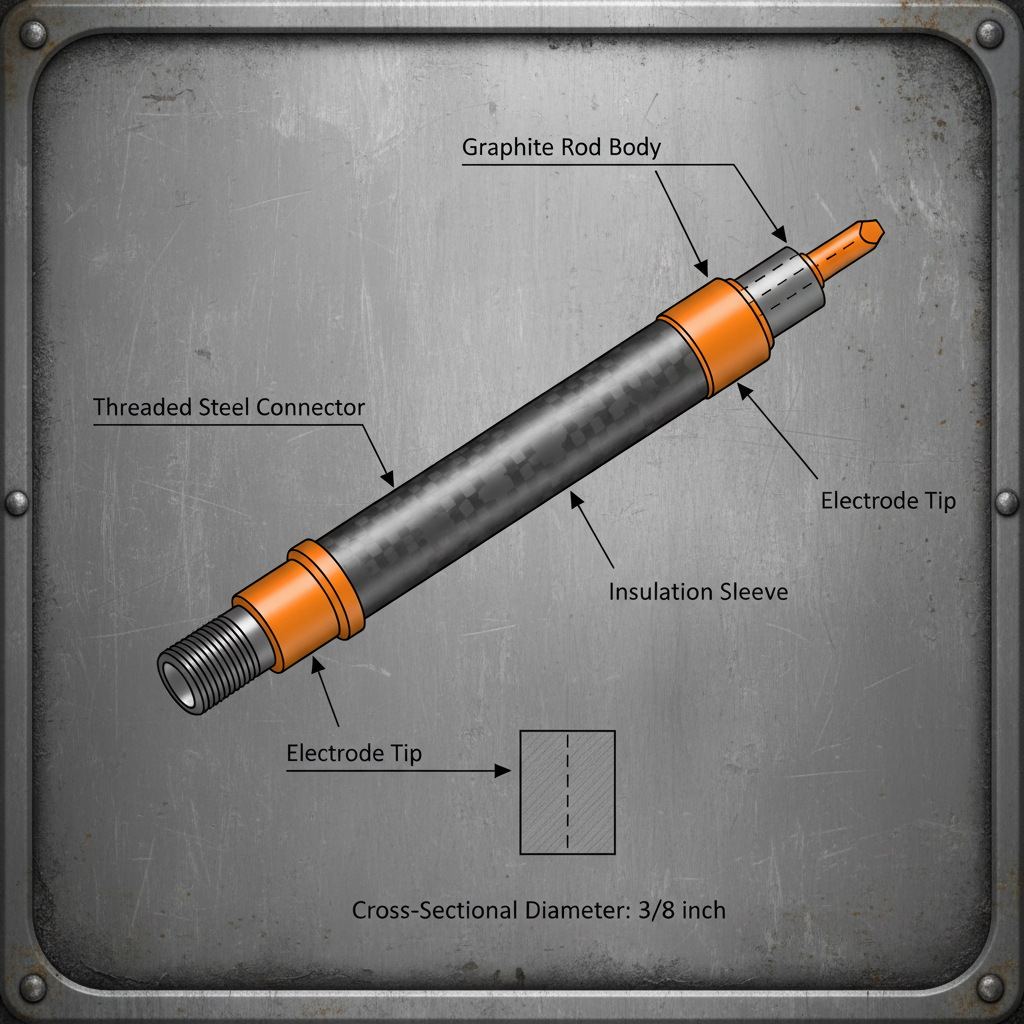 Graphite Rod Body

Threaded Steel Connector

Electrode Tip

Insulation Sleeve

Electrode Tip

Cross-Sectional Diameter: 3/8 inch