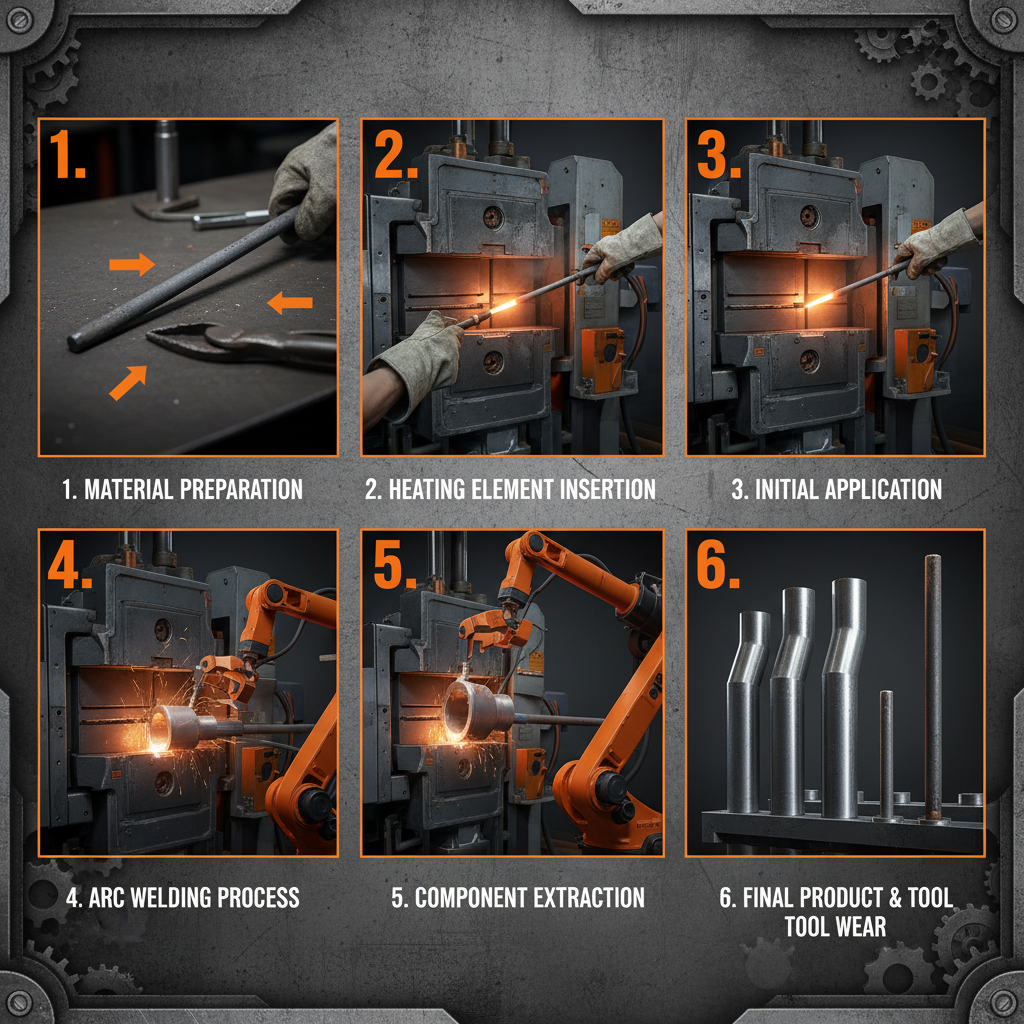 1.

1. MATERIAL PREPARATION

2.

2. HEATING ELEMENT INSERTION

3.

3. INITIAL APPLICATION

4.

4. ARC WELDING PROCESS

5.

5. COMPONENT EXTRACTION

6.

6. FINAL PRODUCT & TOOL TOOL WEAR