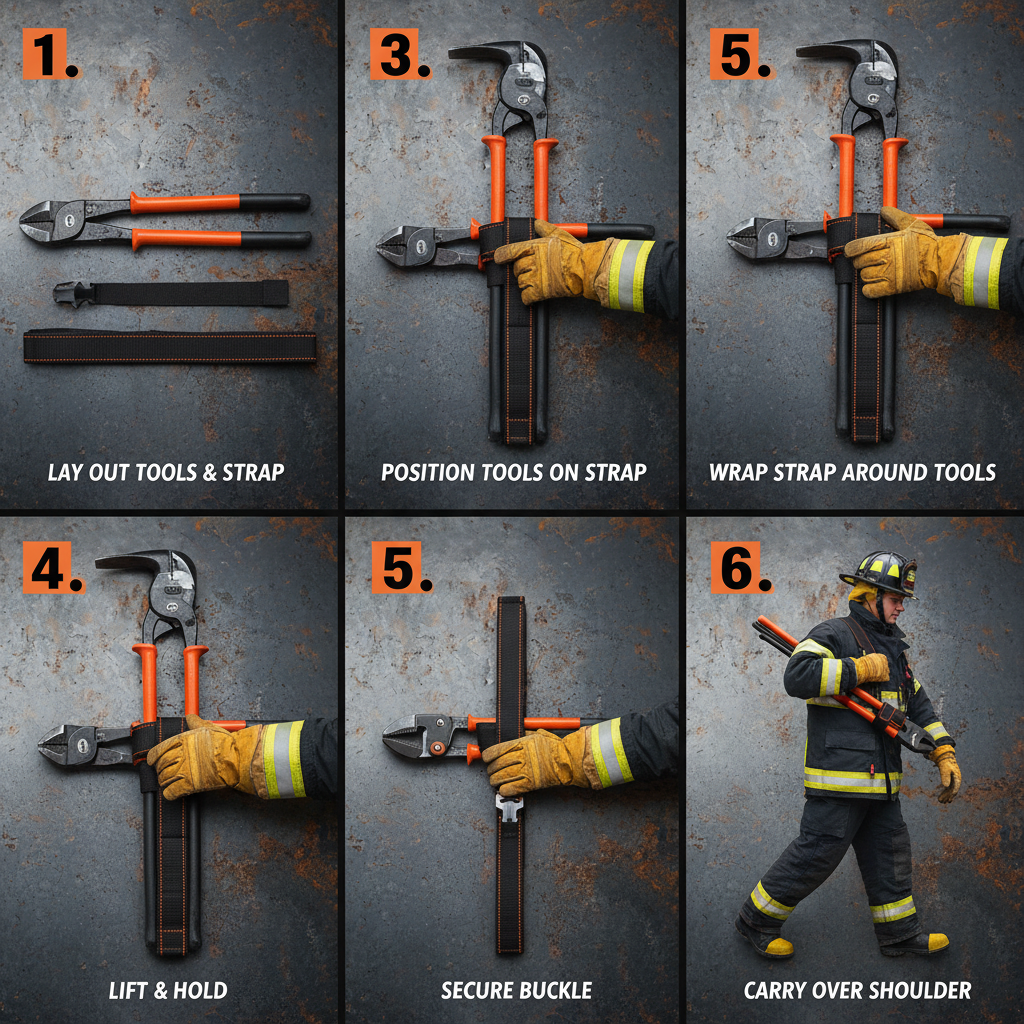 1.

LAY OUT TOOLS & STRAP

3.

POSITION TOOLS ON STRAP

5.

WRAP STRAP AROUND TOOLS

4.

LIFT & HOLD

5.

SECURE BUCKLE

6.

CARRY OVER SHOULDER