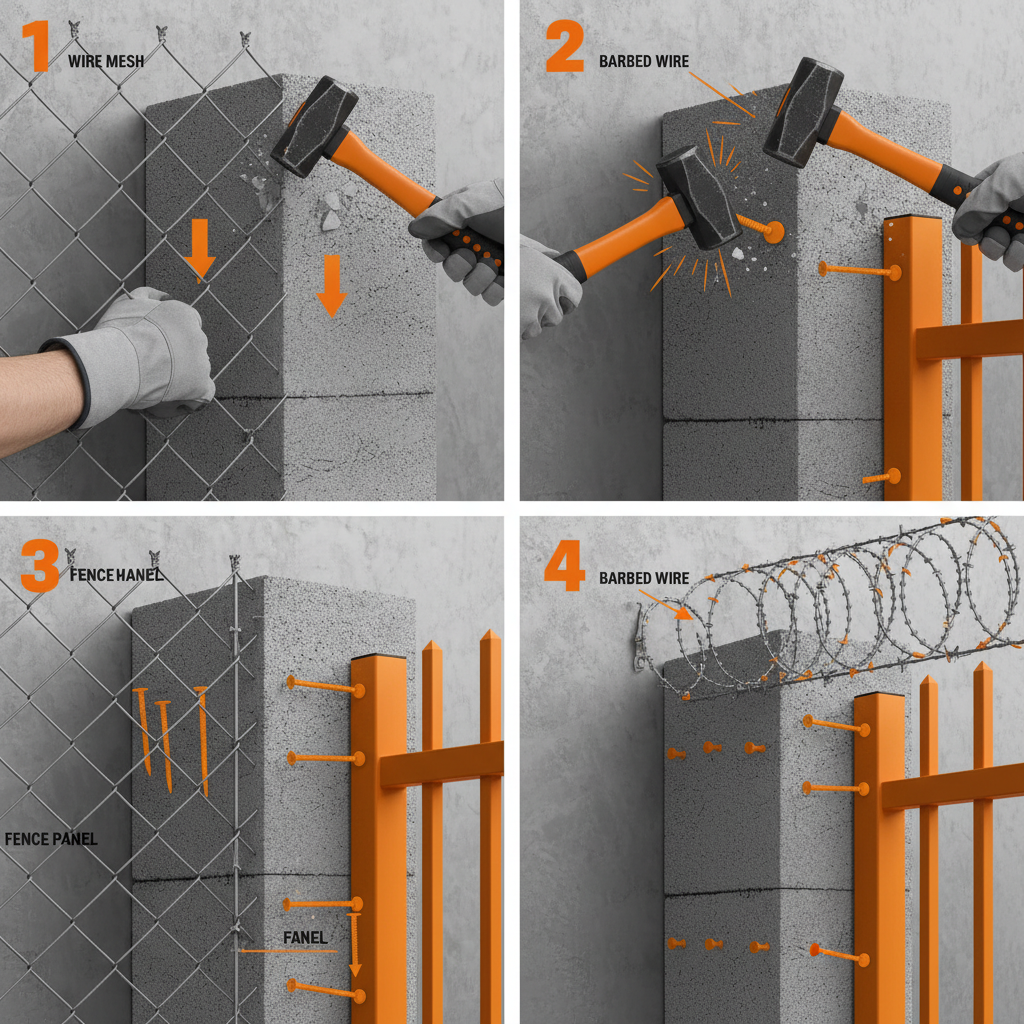 1 WIRE MESH

2 BARBED WIRE

3 FENCE HANEL

FENCE PANEL

FANEL

4 BARBED WIRE