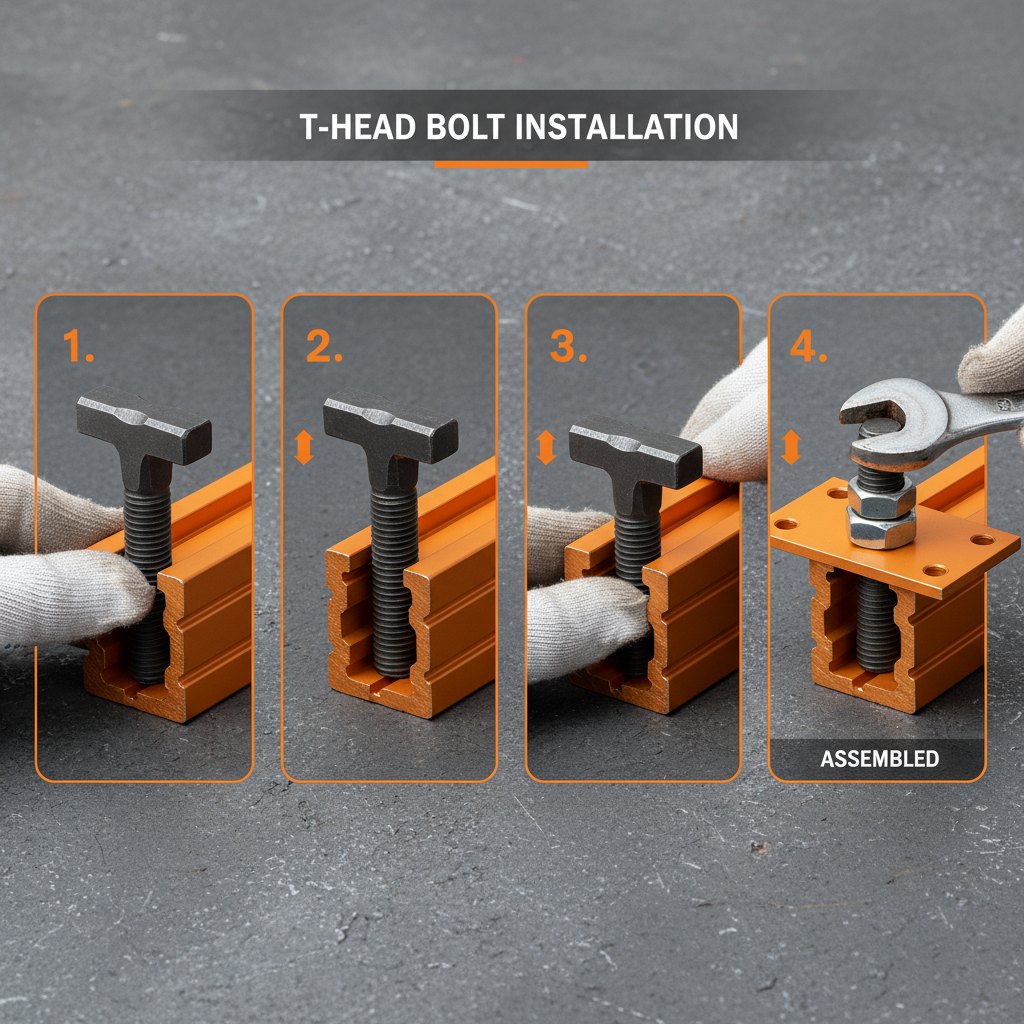 T-HEAD BOLT INSTALLATION

1.

2.

3.

4.

ASSEMBLED