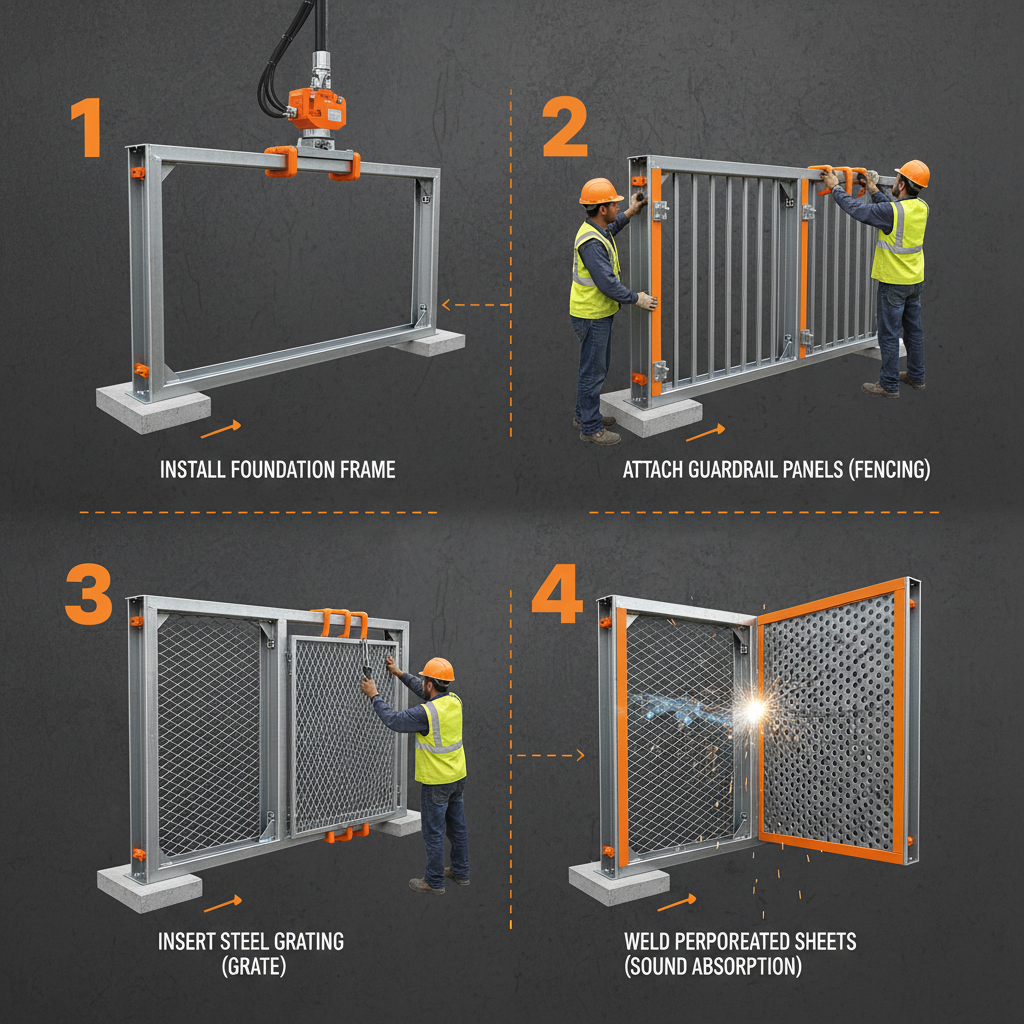 1

INSTALL FOUNDATION FRAME

2

ATTACH GUARDRAIL PANELS (FENCING)

3

INSERT STEEL GRATING (GRATE)

4

WELD PERPOREATED SHEETS (SOUND ABSORPTION)