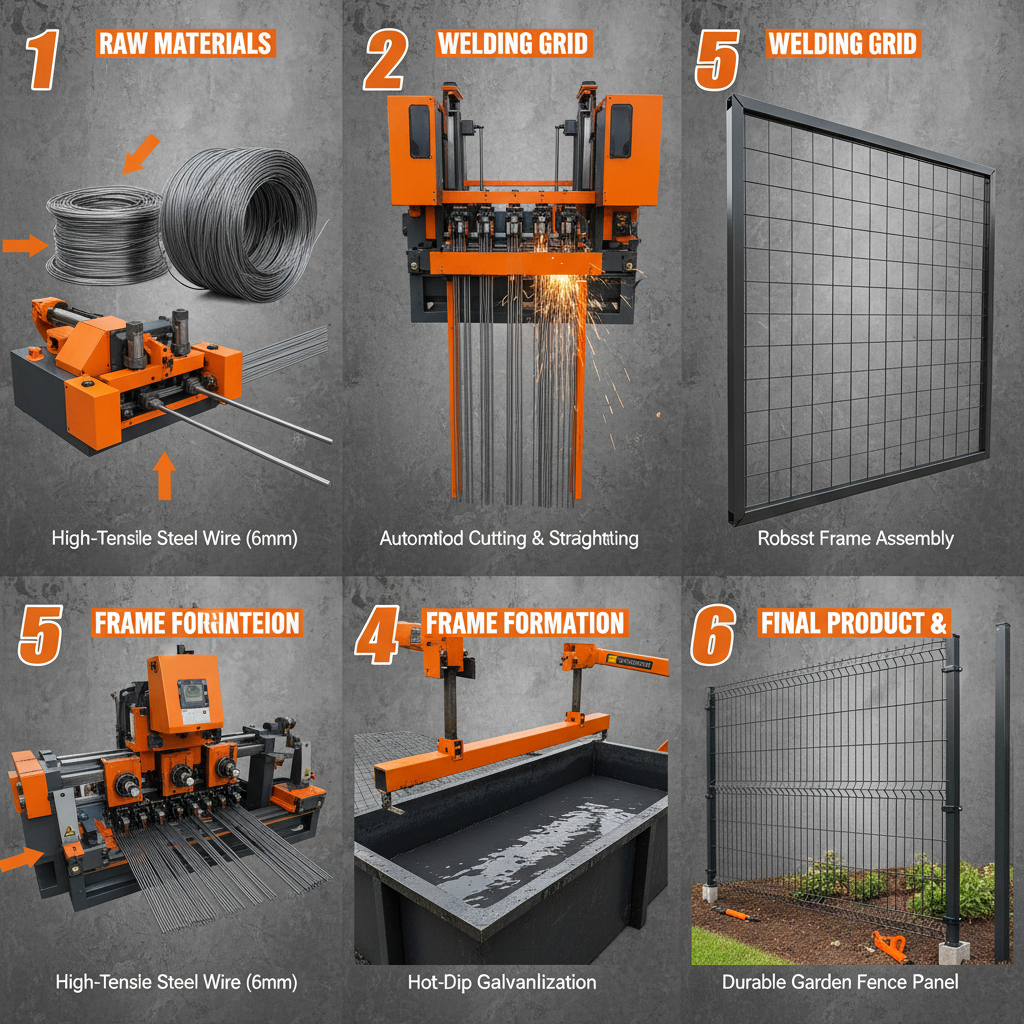 1 RAW MATERIALS

High-Tensile Steel Wire (6mm)

2 WELDING GRID

Automtlod Cutting & Straghtting

5 WELDING GRID

Robsst Frame Assembly

5 FRAME FORINTEION

High-Tensile Steel Wire (6mm)

4 FRAME FORMATION

Hot-Dip Galvanlization

6 FINAL PRODUCT &

Durable Garden Fence Panel