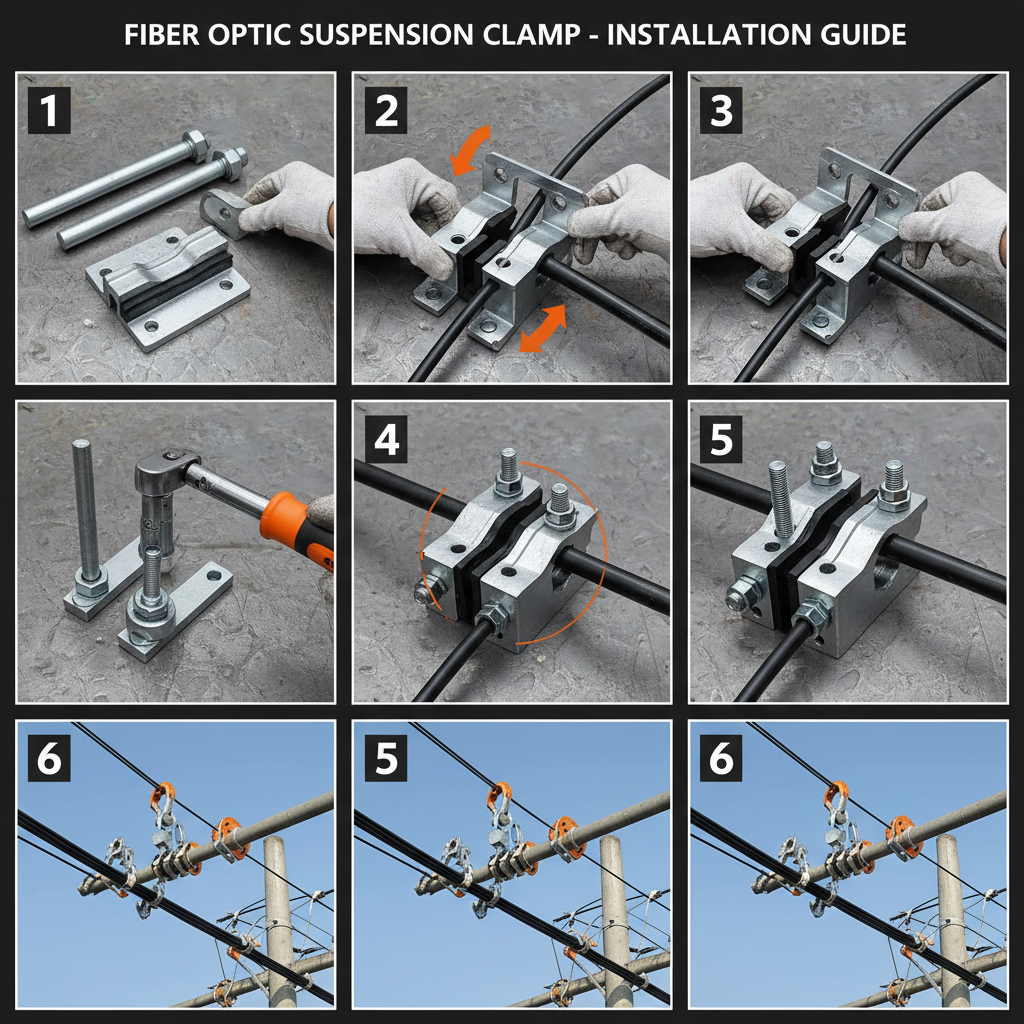 FIBER OPTIC SUSPENSION CLAMP - INSTALLATION GUIDE

1

2

3

4

5

6

5

6