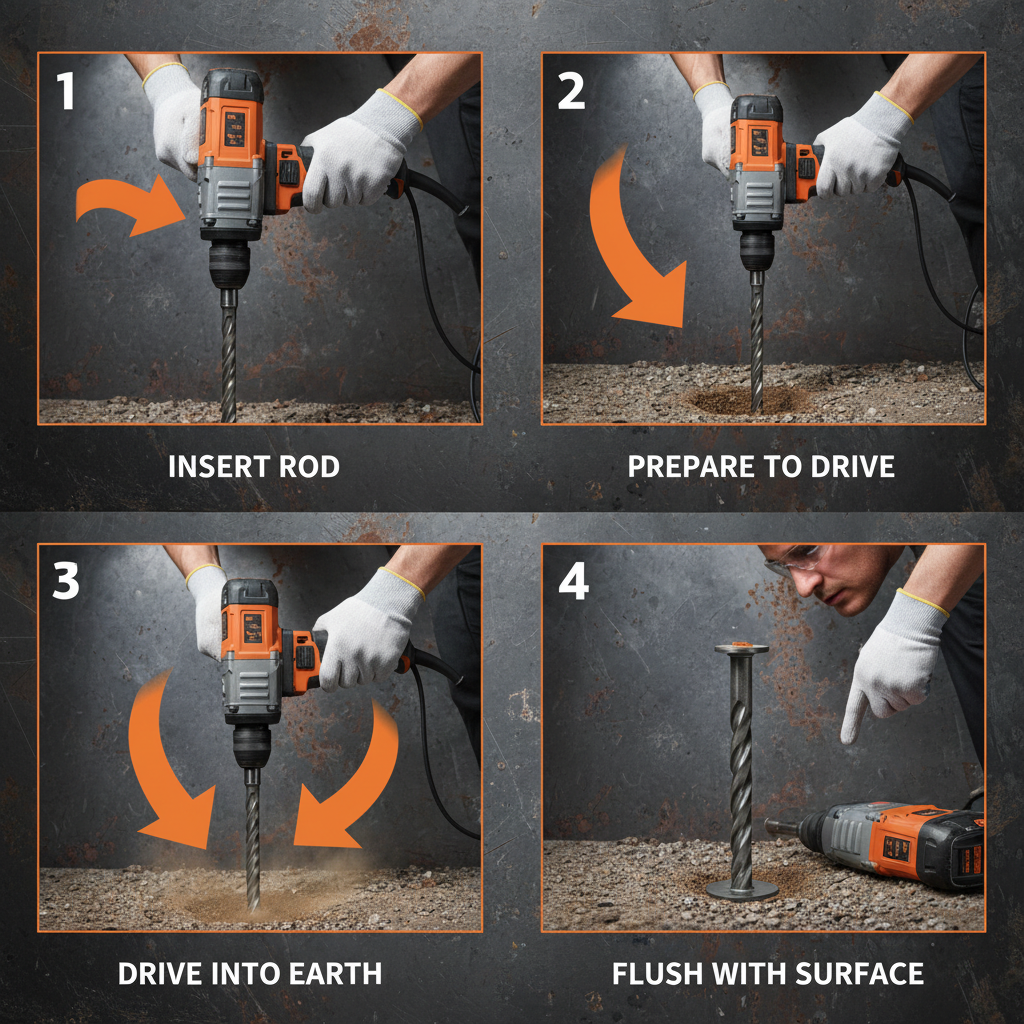 1

INSERT ROD

2

PREPARE TO DRIVE

3

DRIVE INTO EARTH

4

FLUSH WITH SURFACE