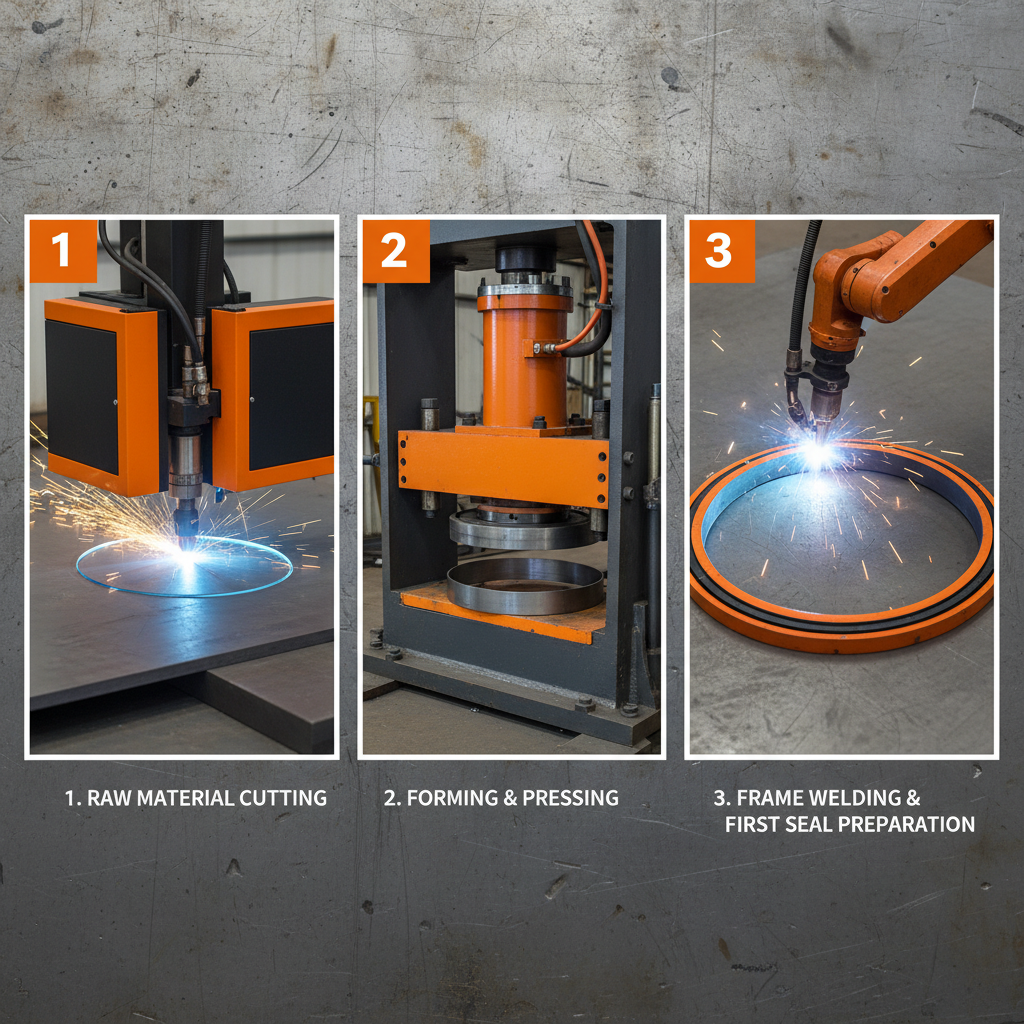 1

2

3

1. RAW MATERIAL CUTTING

2. FORMING & PRESSING

3. FRAME WELDING & FIRST SEAL PREPARATION