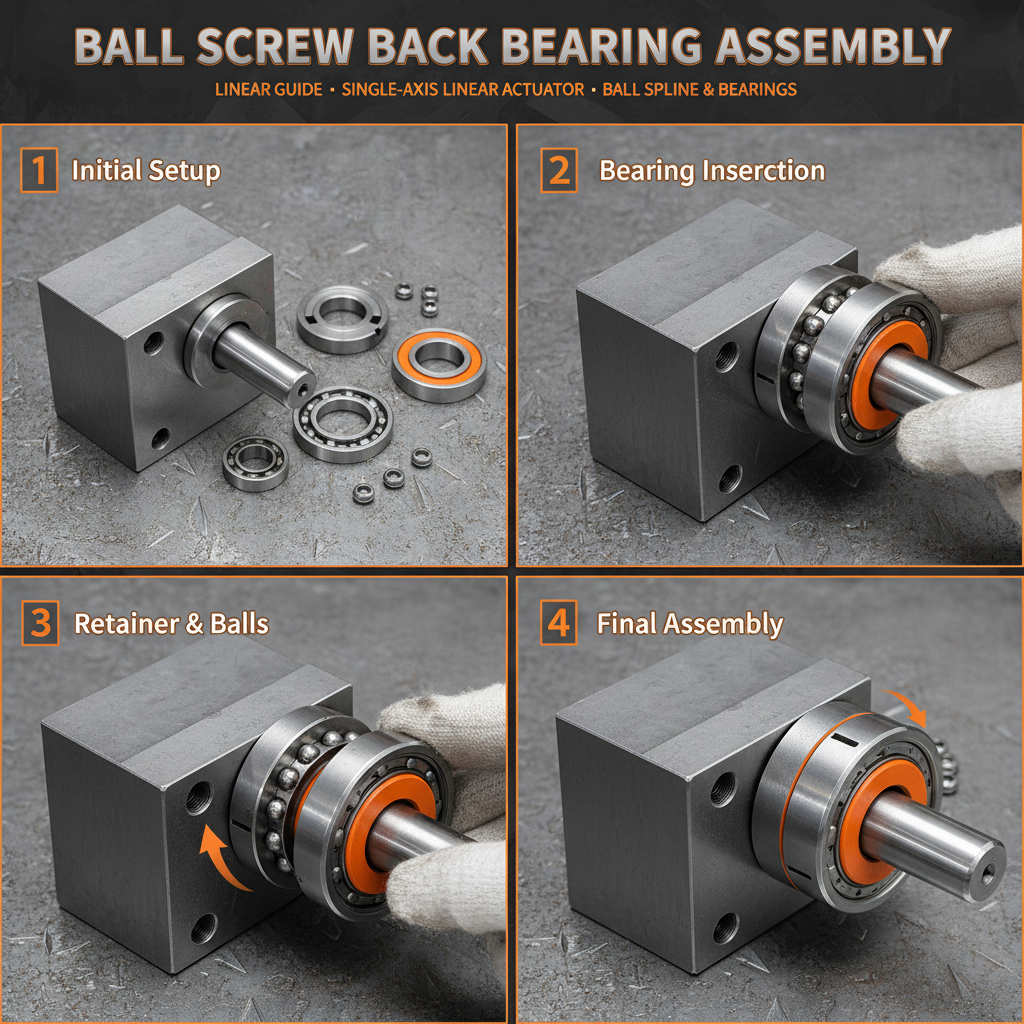 BALL SCREW BACK BEARING ASSEMBLY

LINEAR GUIDE • SINGLE-AXIS LINEAR ACTUATOR • BALL SPLINE & BEARINGS

1 Initial Setup

2 Bearing Inserction

3 Retainer & Balls

4 Final Assembly