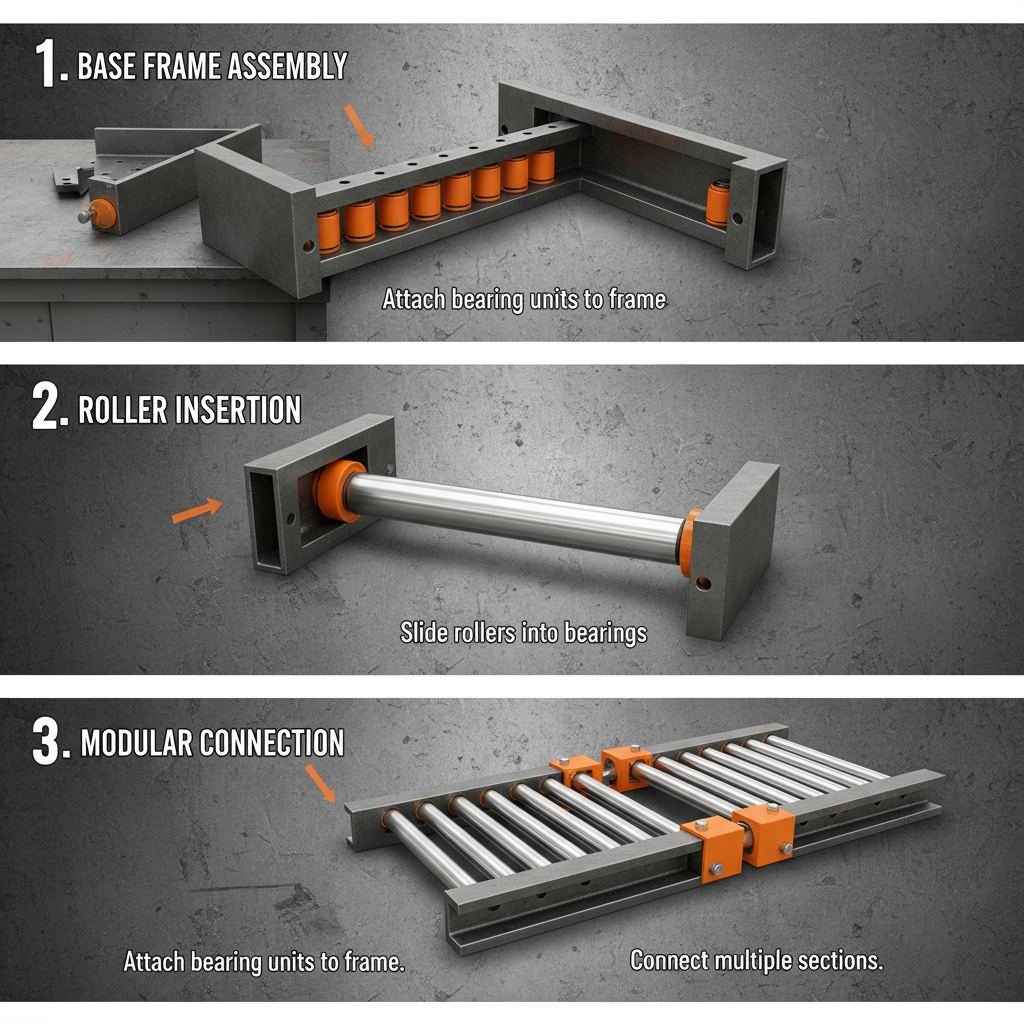 1. BASE FRAME ASSEMBLY

Attach bearing units to frame

2. ROLLER INSERTION

Slide rollers into bearings

3. MODULAR CONNECTION

Attach bearing units to frame.

Connect multiple sections.