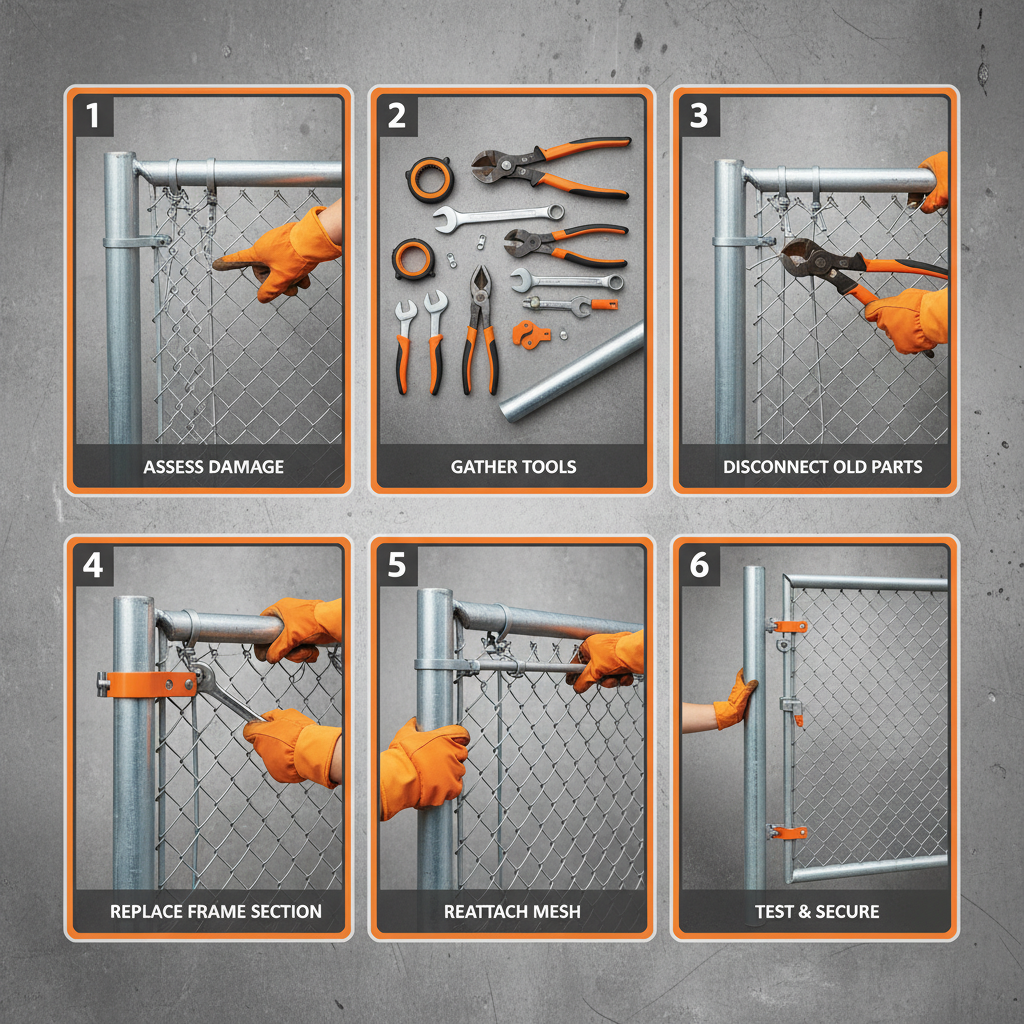 1
ASSESS DAMAGE

2
GATHER TOOLS

3
DISCONNECT OLD PARTS

4
REPLACE FRAME SECTION

5
REATTACH MESH

6
TEST & SECURE