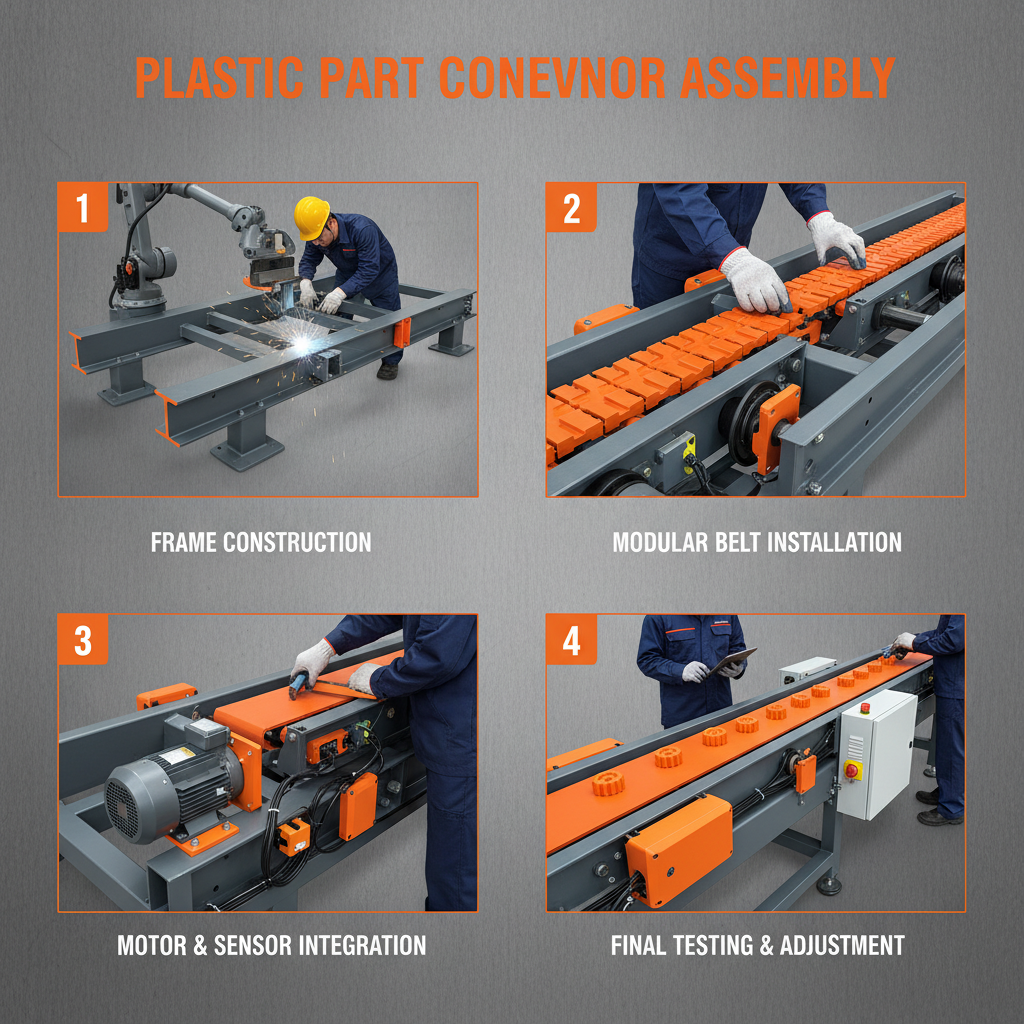 PLASTIC PART CONEVNOR ASSEMBLY

1

FRAME CONSTRUCTION

2

MODULAR BELT INSTALLATION

3

MOTOR & SENSOR INTEGRATION

4

FINAL TESTING & ADJUSTMENT