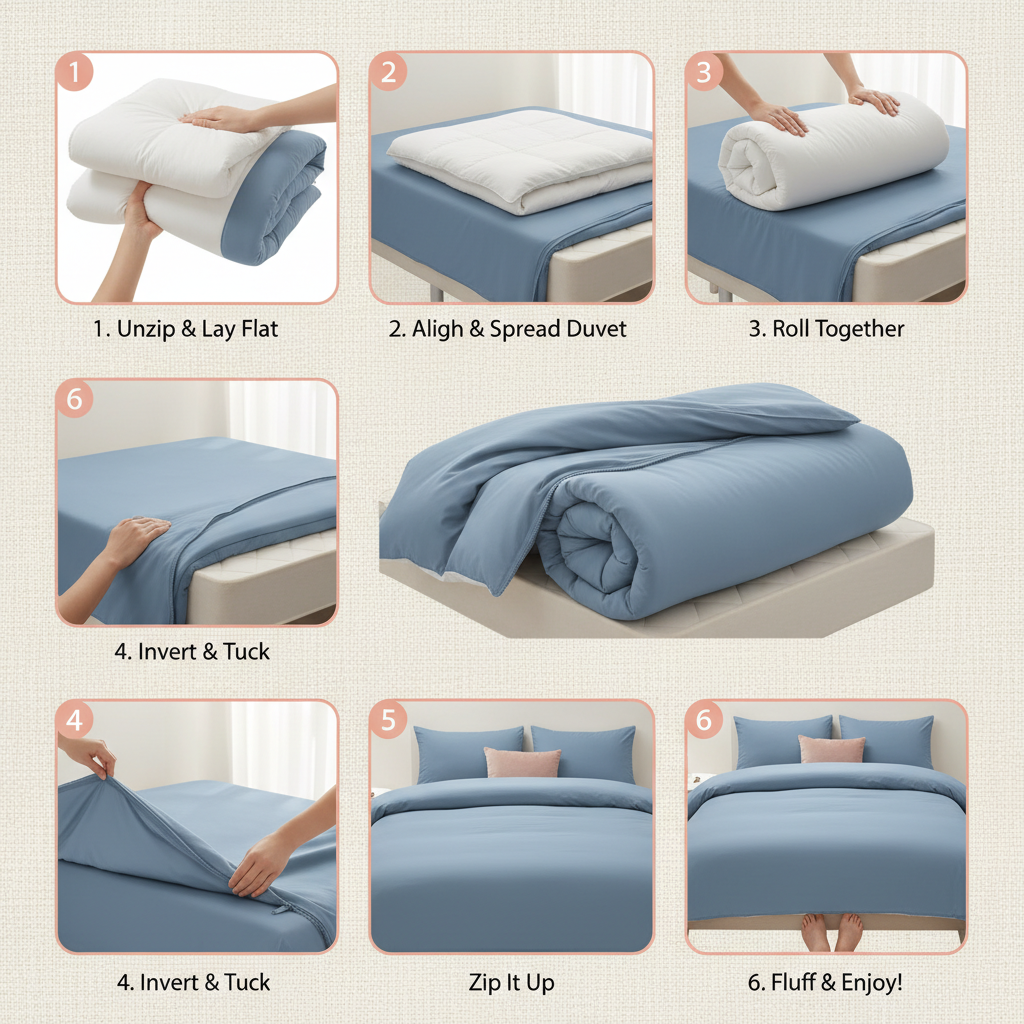 1

1. Unzip & Lay Flat

2

2. Aligh & Spread Duvet

3

3. Roll Together

6

4. Invert & Tuck

4

4. Invert & Tuck

5

Zip It Up

6

6. Fluff & Enjoy!