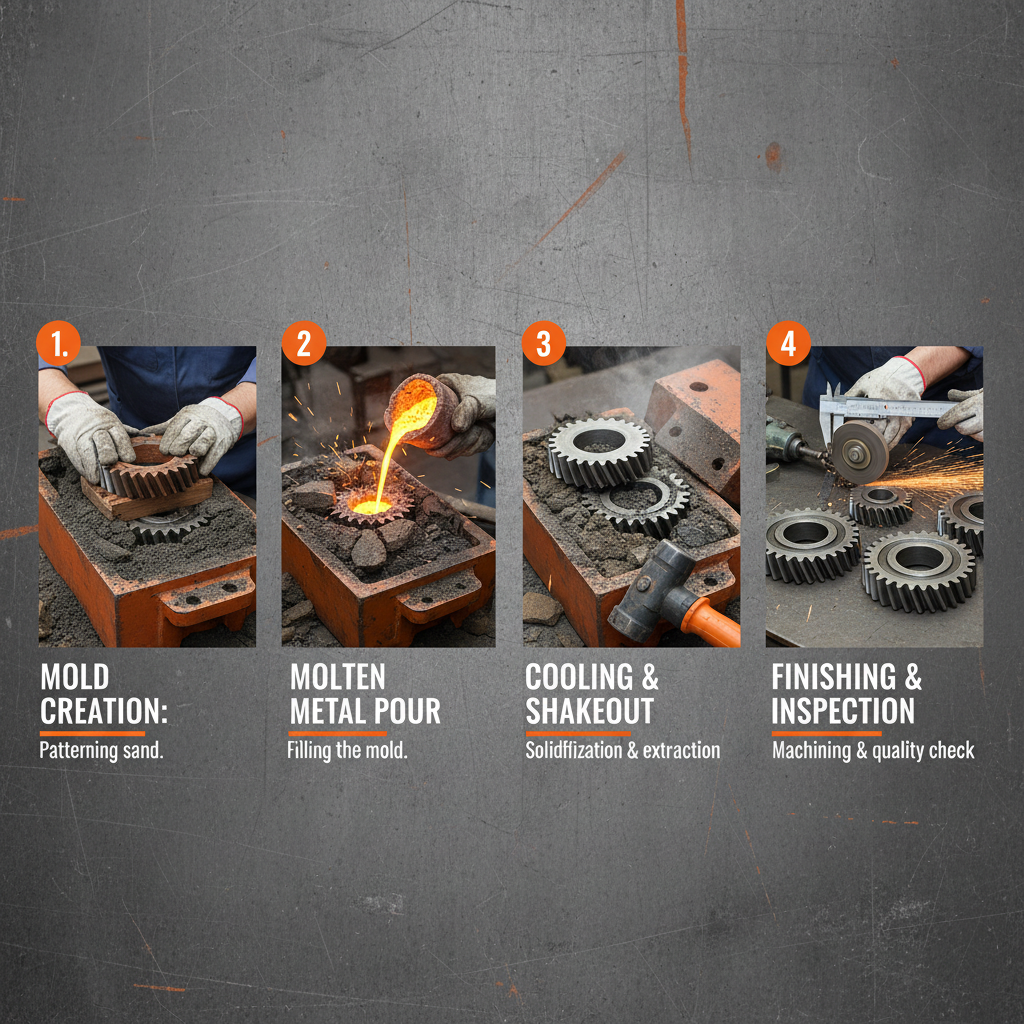 1.

MOLD CREATION:

Patterning sand.

2

MOLTEN METAL POUR

Filling the mold.

3

COOLING & SHAKEOUT

Solidffization & extraction

4

FINISHING & INSPECTION

Machining & quality check