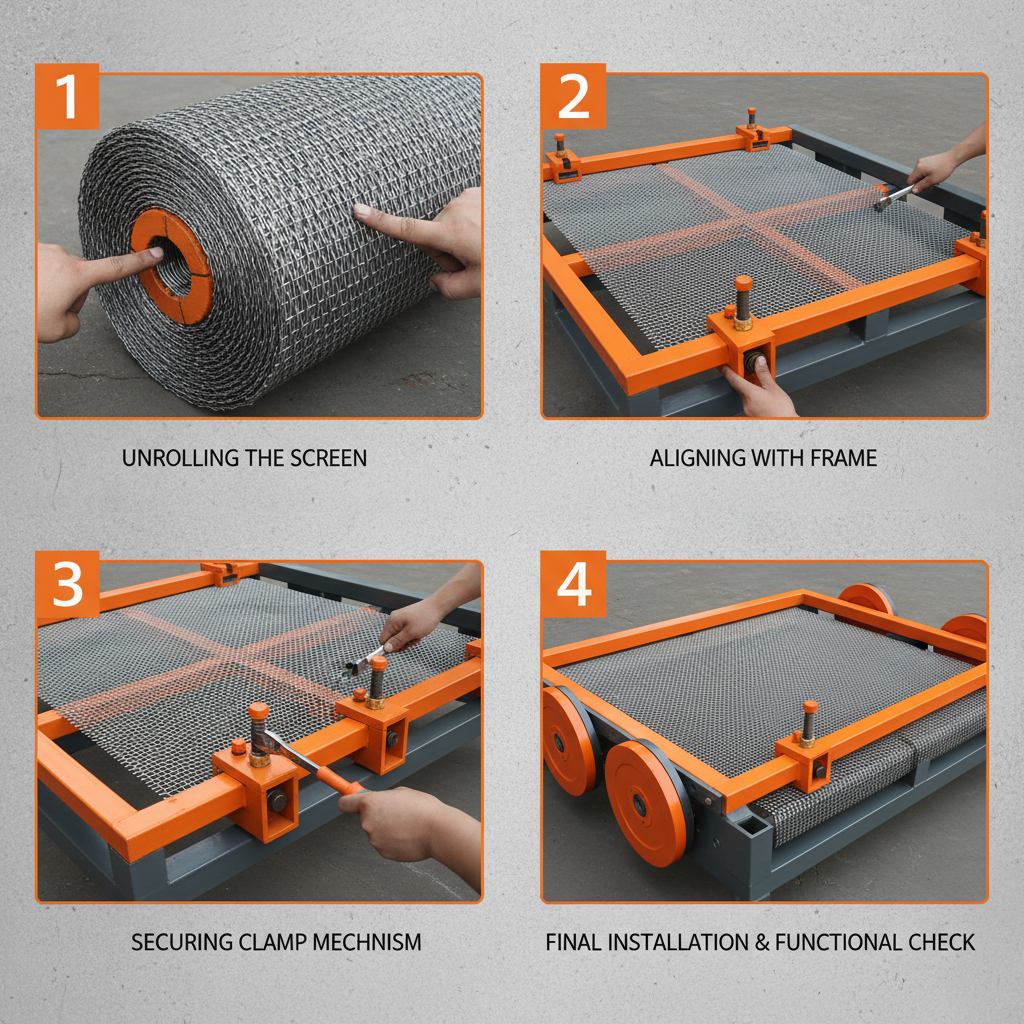 1

UNROLLING THE SCREEN

2

ALIGNING WITH FRAME

3

SECURING CLAMP MECHNISM

4

FINAL INSTALLATION & FUNCTIONAL CHECK