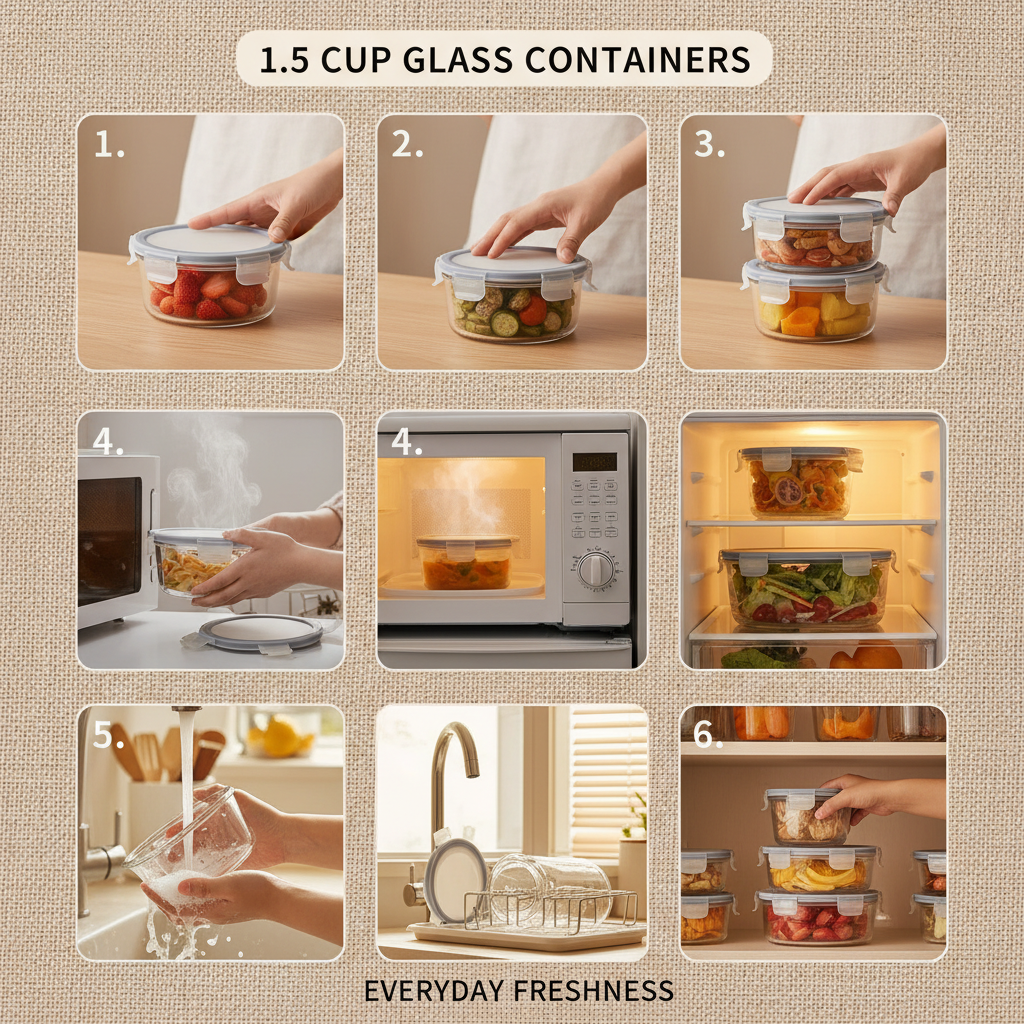 1.5 CUP GLASS CONTAINERS

1.

2.

3.

4.

4.

5.

6.

EVERYDAY FRESHNESS