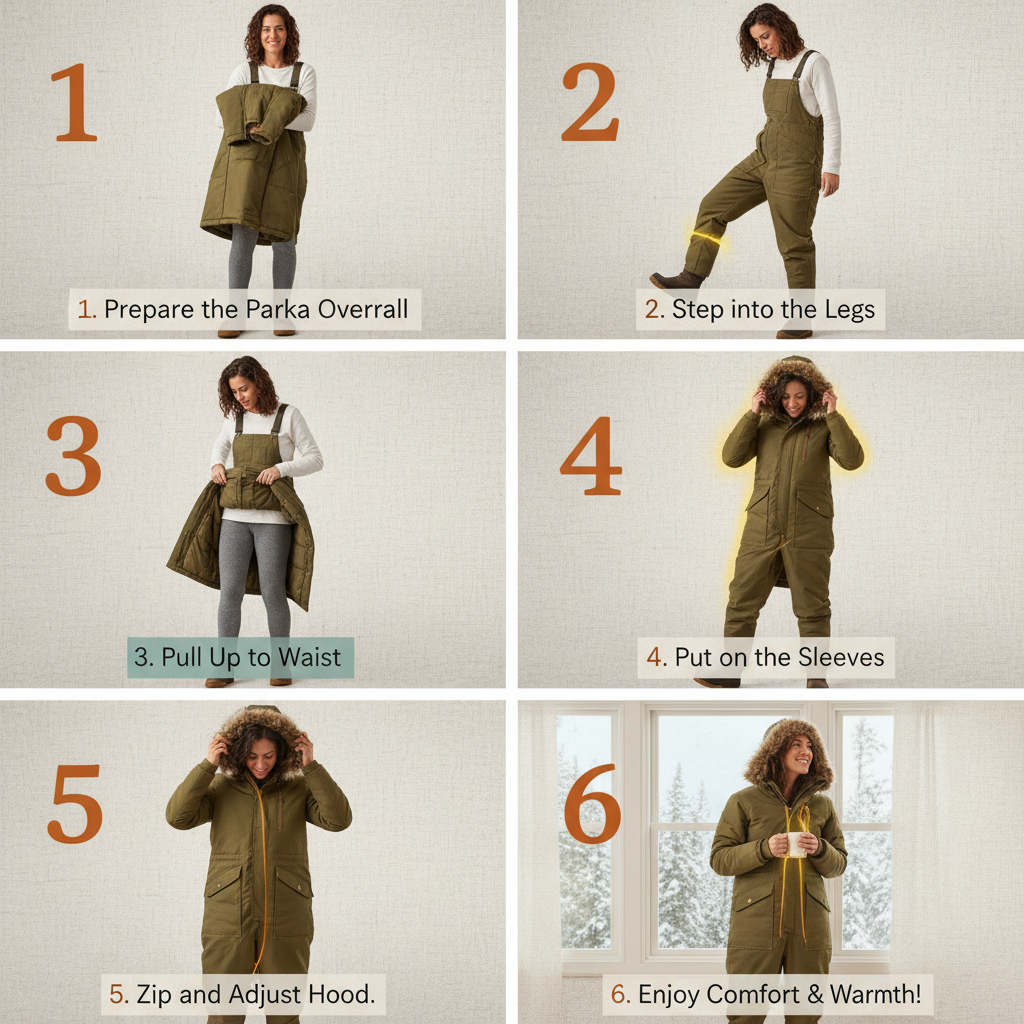 1

1. Prepare the Parka Overrall

2

2. Step into the Legs

3

3. Pull Up to Waist

4

4. Put on the Sleeves

5

5. Zip and Adjust Hood.

6

6. Enjoy Comfort & Warmth!