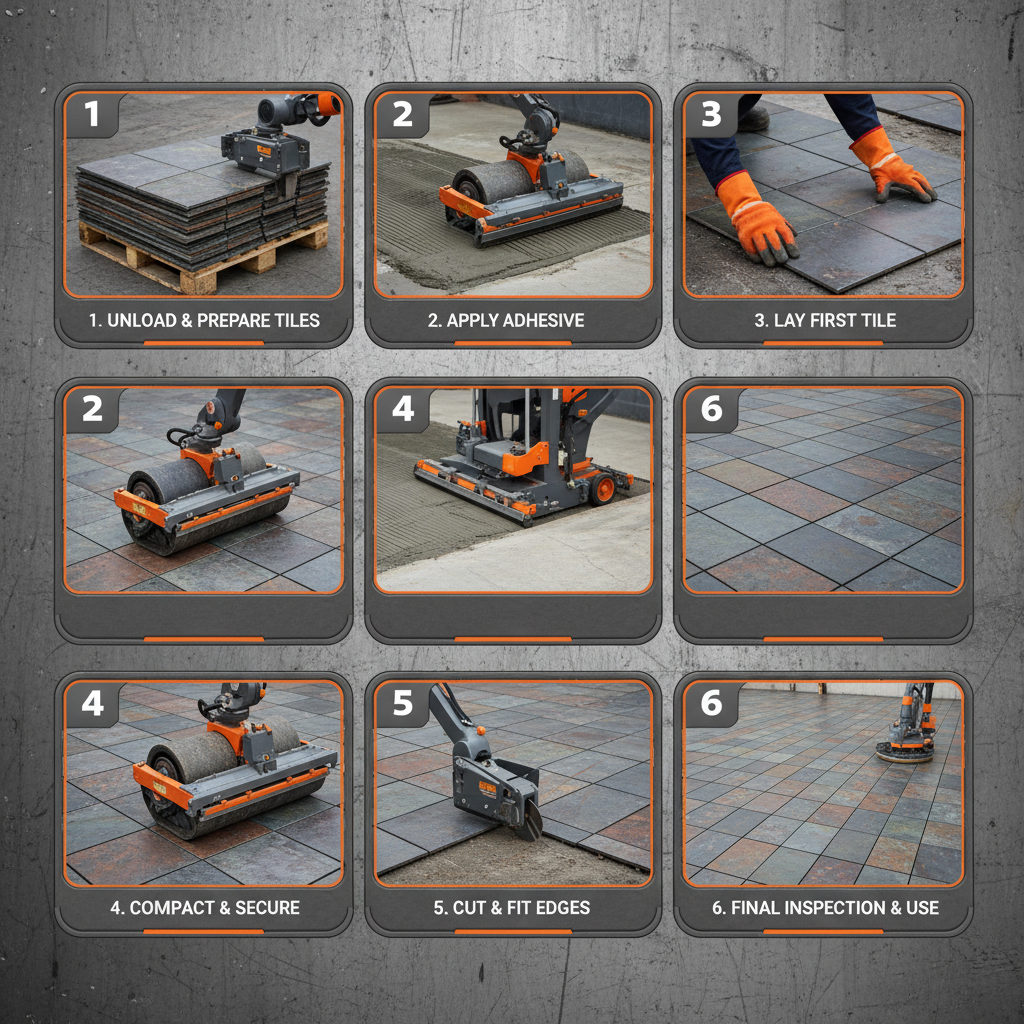 1

1. UNLOAD & PREPARE TILES

2

2. APPLY ADHESIVE

3

3. LAY FIRST TILE

2

4

6

4

4. COMPACT & SECURE

5

5. CUT & FIT EDGES

6

6. FINAL INSPECTION & USE