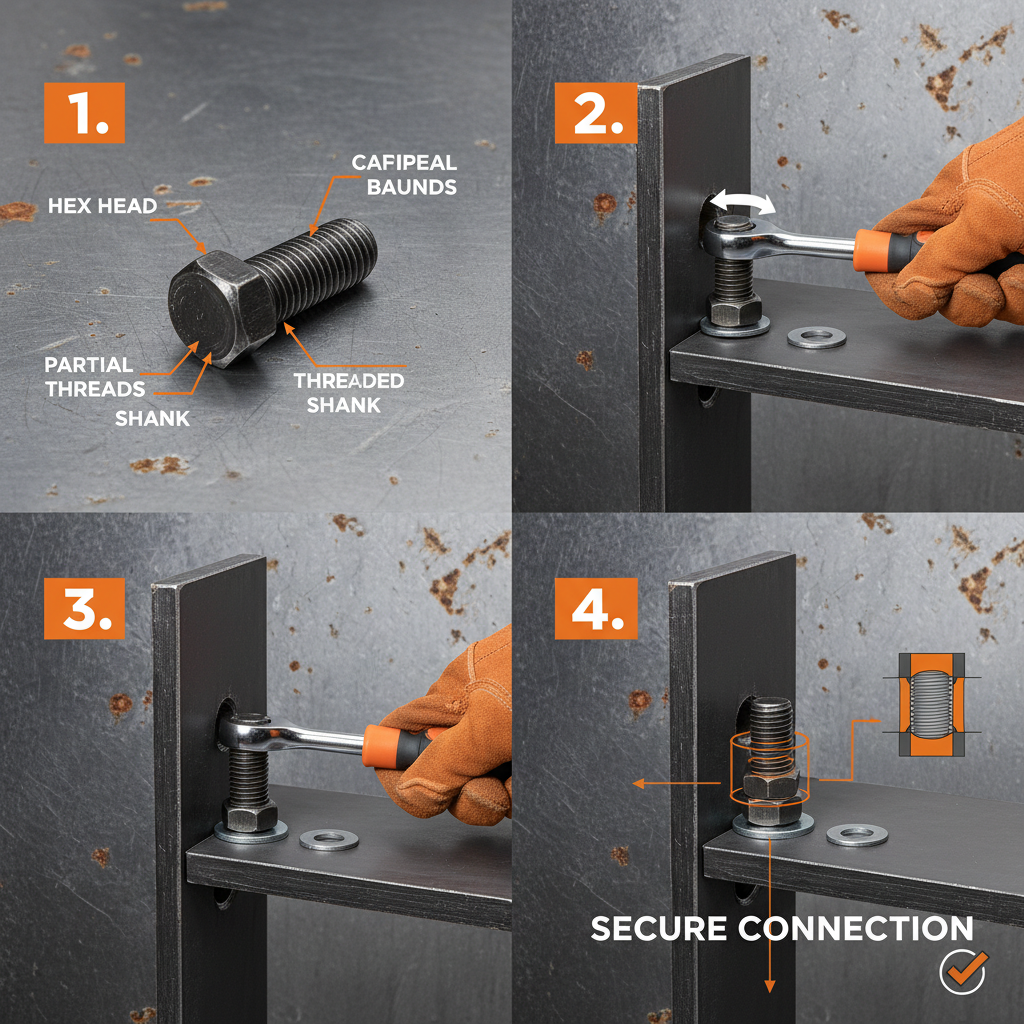 1.

HEX HEAD

CAFIPEAL BAUNDS

PARTIAL THREADS

SHANK

THREADED SHANK

2.

3.

4.

SECURE CONNECTION