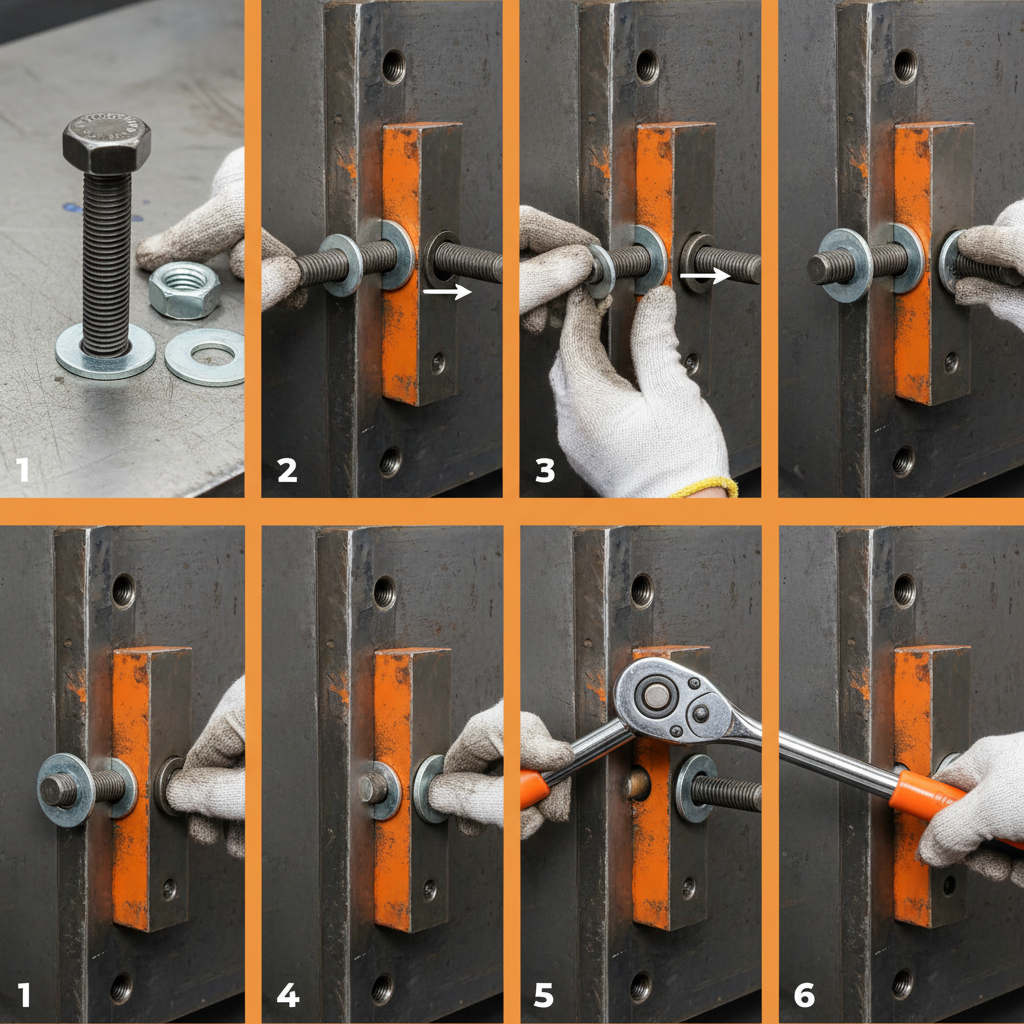 1
2
3
1
4
5
6