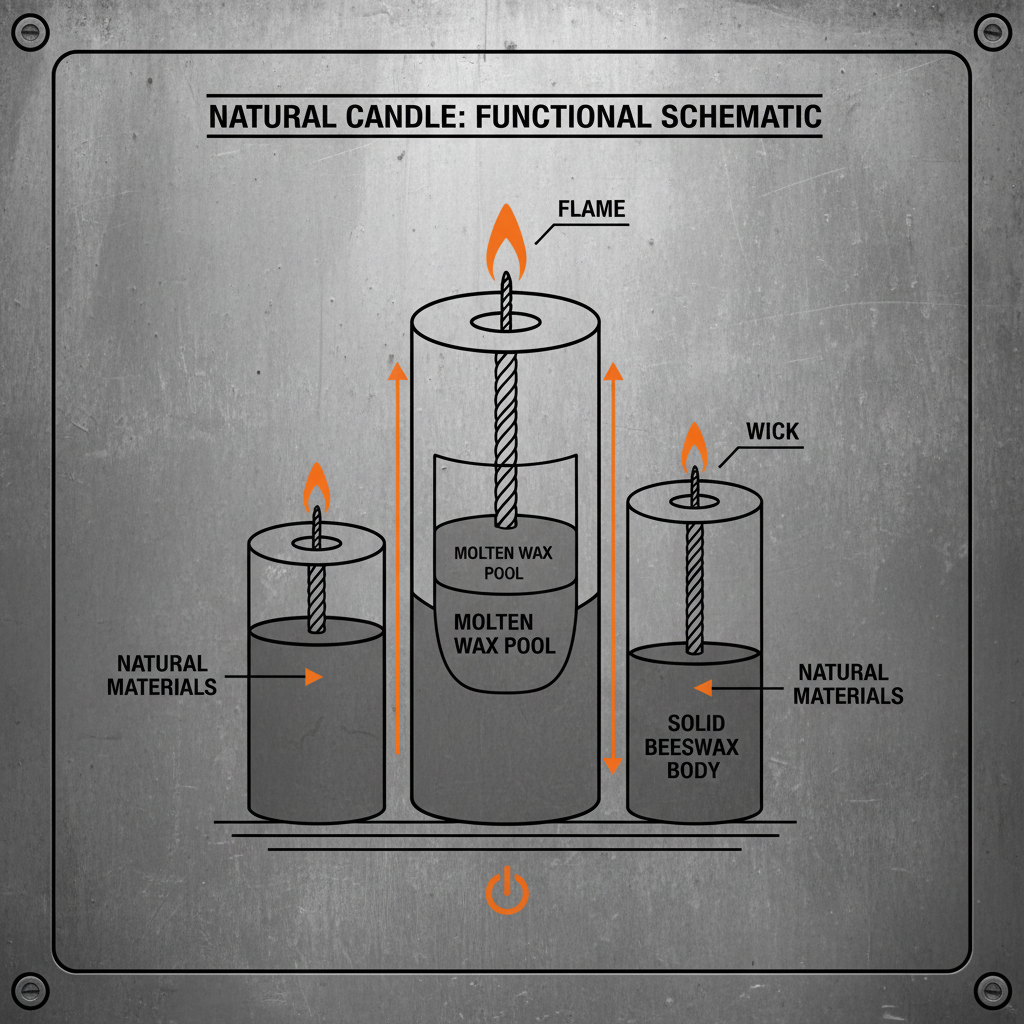 NATURAL CANDLE: FUNCTIONAL SCHEMATIC

FLAME

WICK

MOLTEN WAX POOL

MOLTEN WAX POOL

NATURAL MATERIALS

NATURAL MATERIALS

SOLID BEESWAX BODY