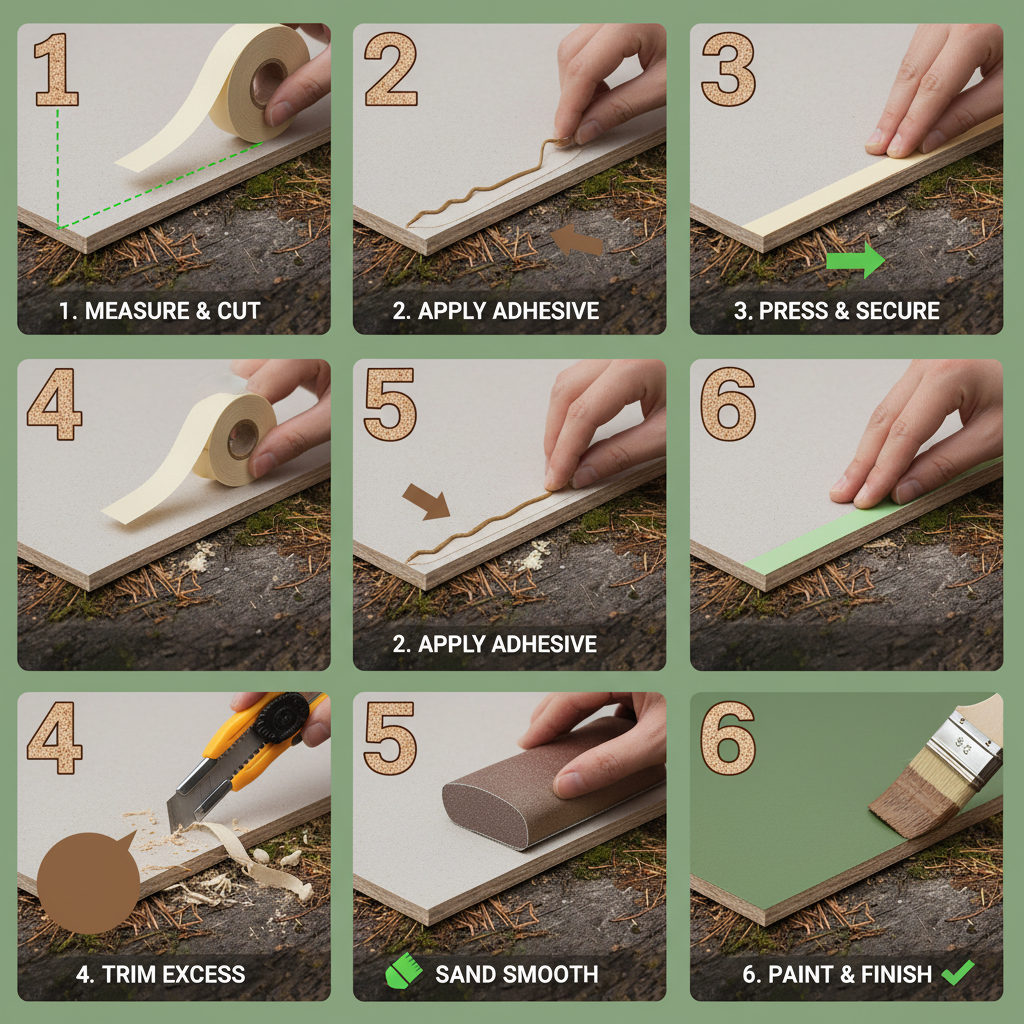 1

1. MEASURE & CUT

2

2. APPLY ADHESIVE

3

3. PRESS & SECURE

4

5

2. APPLY ADHESIVE

6

4

4. TRIM EXCESS

5

SAND SMOOTH

6

6. PAINT & FINISH