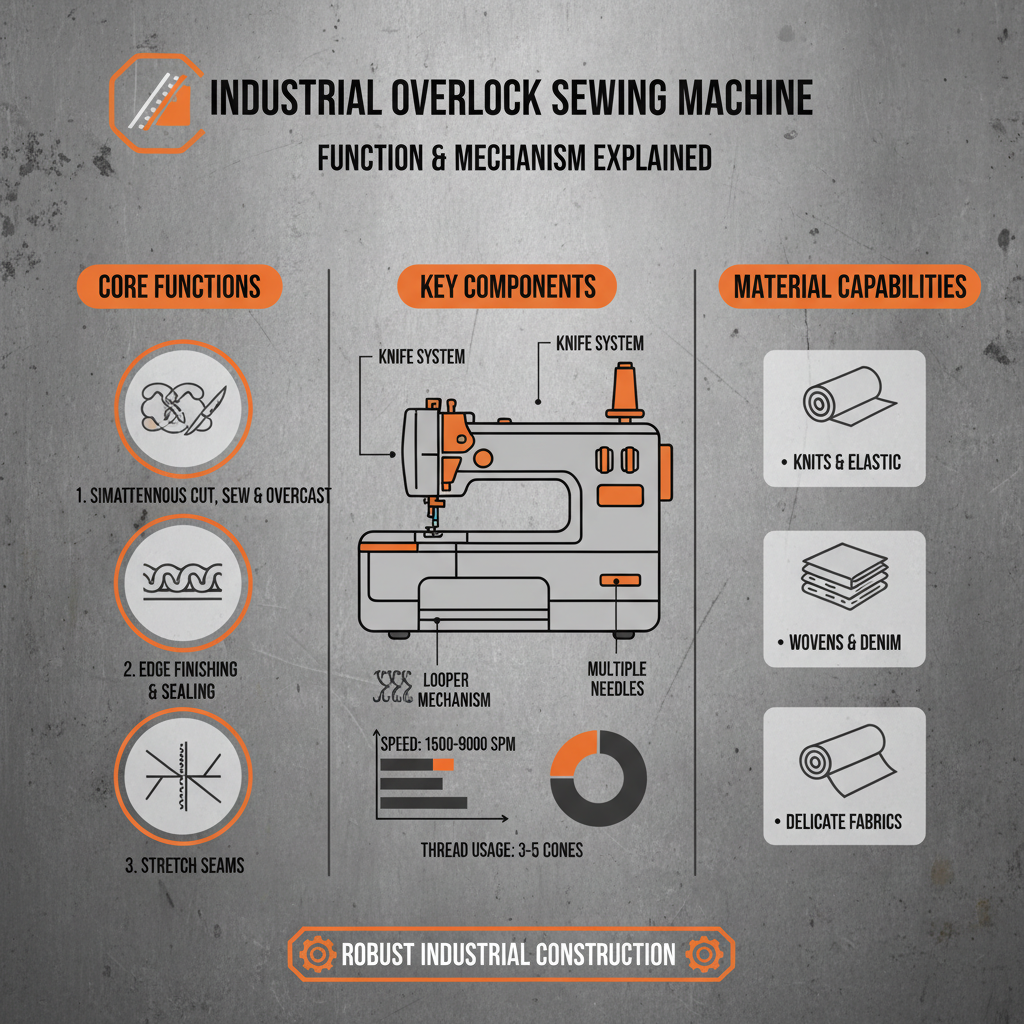 INDUSTRIAL OVERLOCK SEWING MACHINE

FUNCTION & MECHANISM EXPLAINED

CORE FUNCTIONS

1. SIMATTENNOUS CUT, SEW & OVERCAST

2. EDGE FINISHING & SEALING

3. STRETCH SEAMS

KEY COMPONENTS

KNIFE SYSTEM

KNIFE SYSTEM

LOOPER MECHANISM

MULTIPLE NEEDLES

SPEED: 1500-9000 SPM

THREAD USAGE: 3-5 CONES

MATERIAL CAPABILITIES

• KNITS & ELASTIC

• WOVENS & DENIM

• DELICATE FABRICS

ROBUST INDUSTRIAL CONSTRUCTION