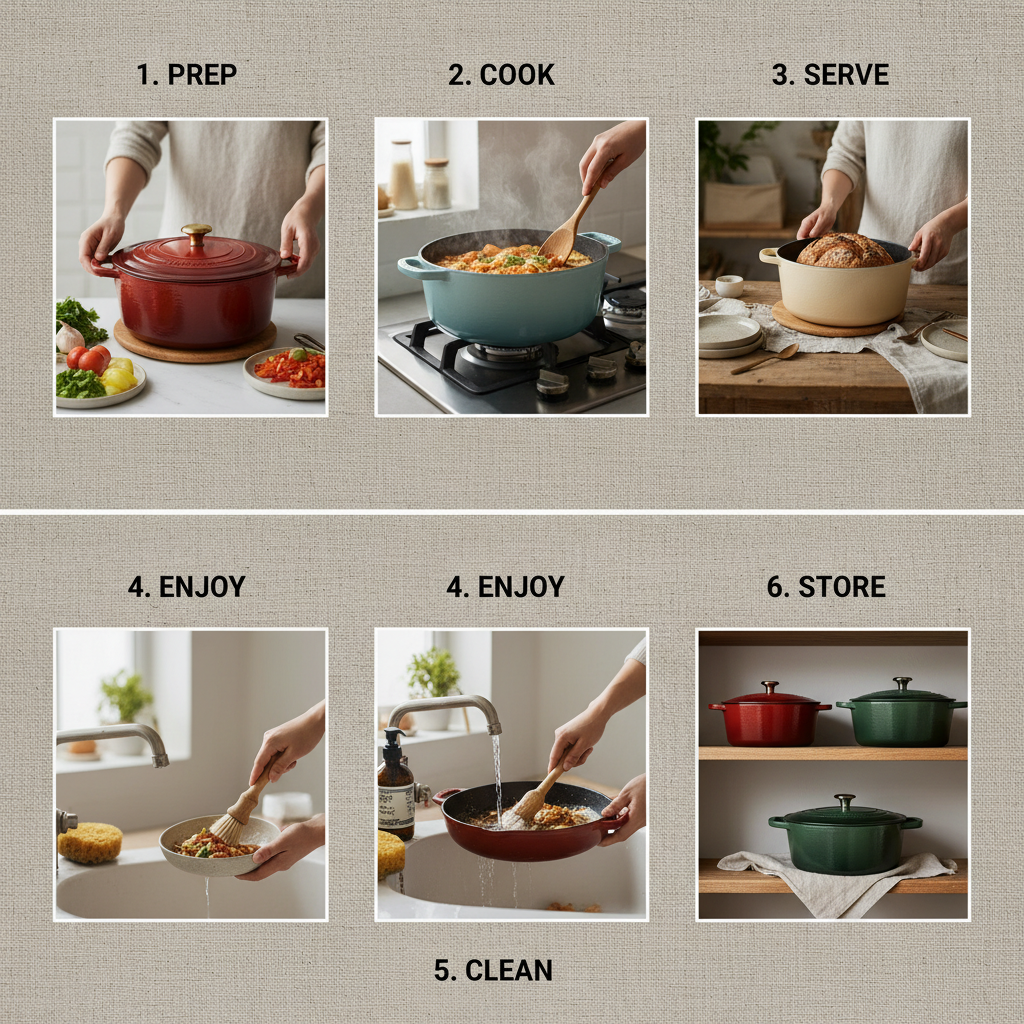 1. PREP

2. COOK

3. SERVE

4. ENJOY

4. ENJOY

6. STORE

5. CLEAN