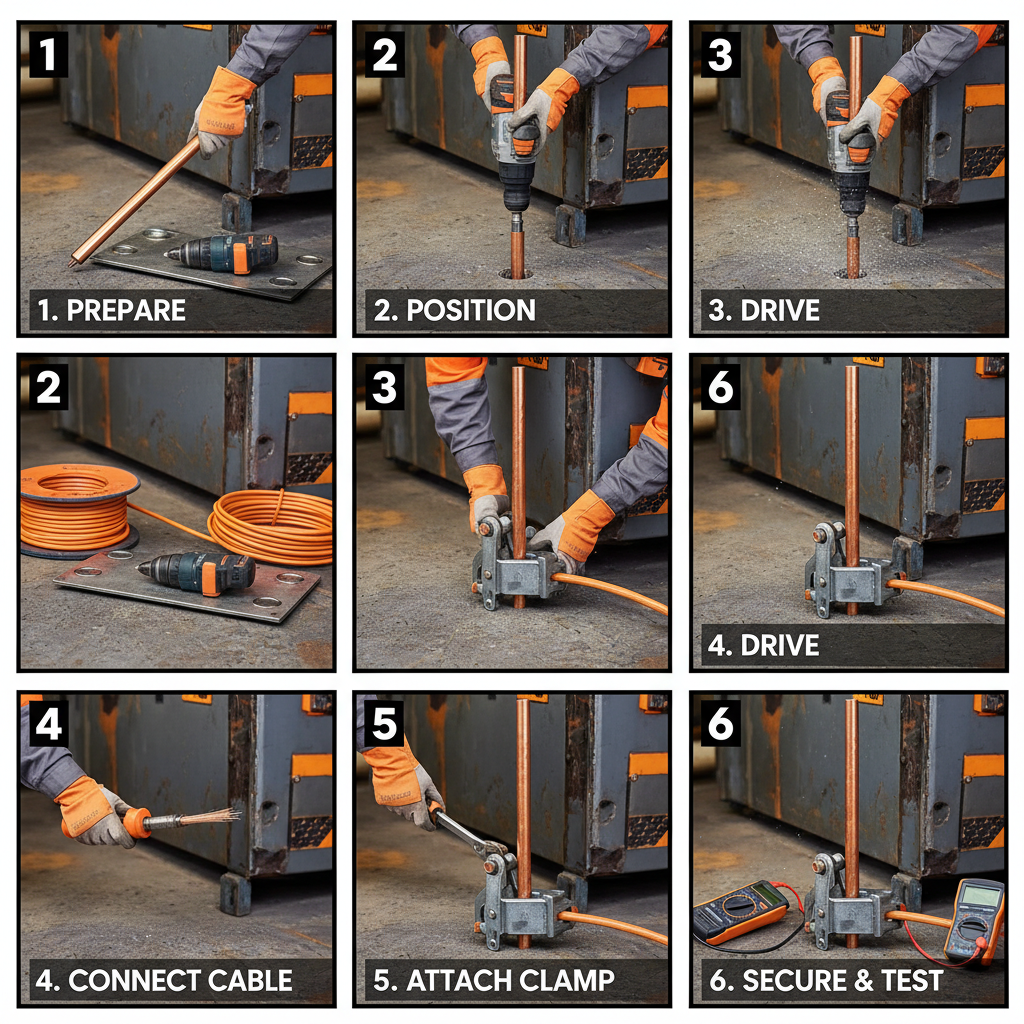 1
1. PREPARE

2
2. POSITION

3
3. DRIVE

2

3

6
4. DRIVE

4
4. CONNECT CABLE

5
5. ATTACH CLAMP

6
6. SECURE & TEST