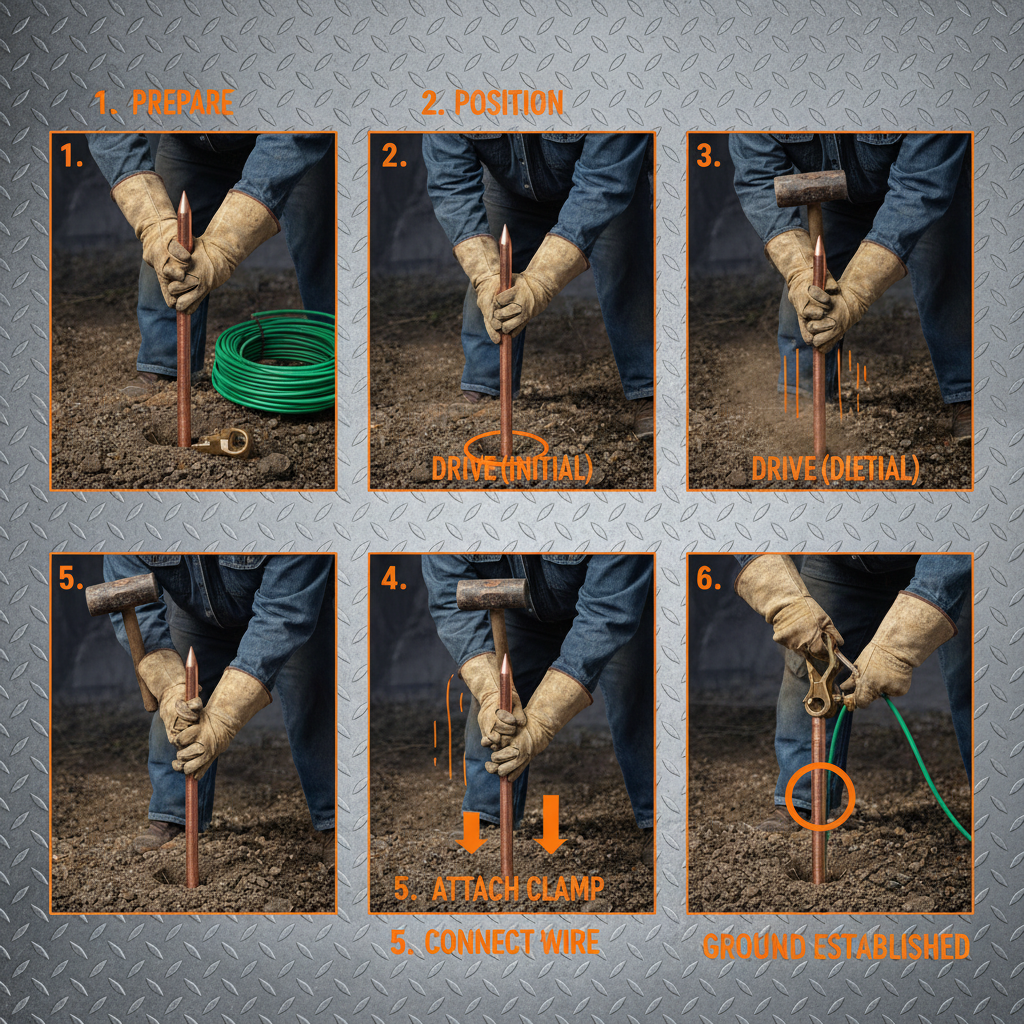 1. PREPARE

2. POSITION

1.

2.

DRIVE (INITIAL)

3.

DRIVE (DIETIAL)

5.

4.

5. ATTACH CLAMP

5. CONNECT WIRE

6.

GROUND ESTABLISHED