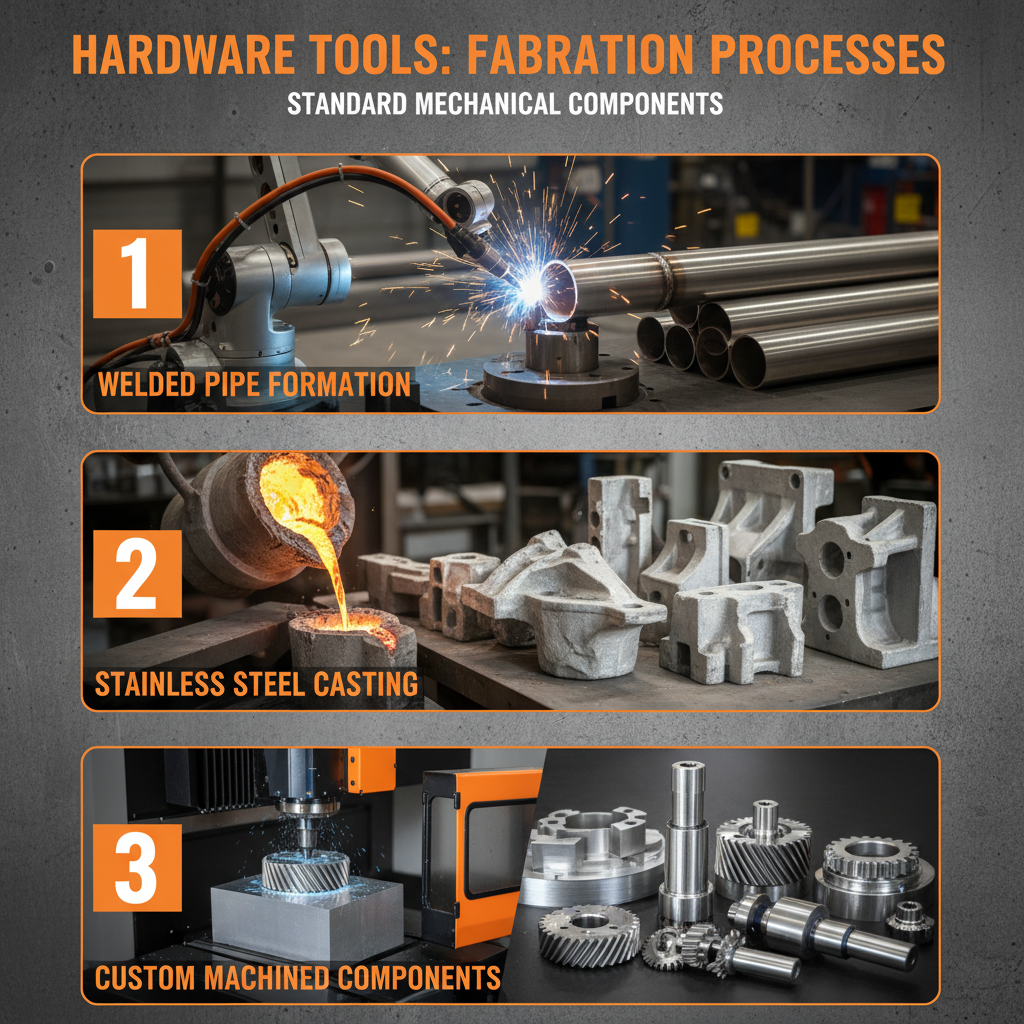 HARDWARE TOOLS: FABRATION PROCESSES
STANDARD MECHANICAL COMPONENTS

1
WELDED PIPE FORMATION

2
STAINLESS STEEL CASTING

3
CUSTOM MACHINED COMPONENTS