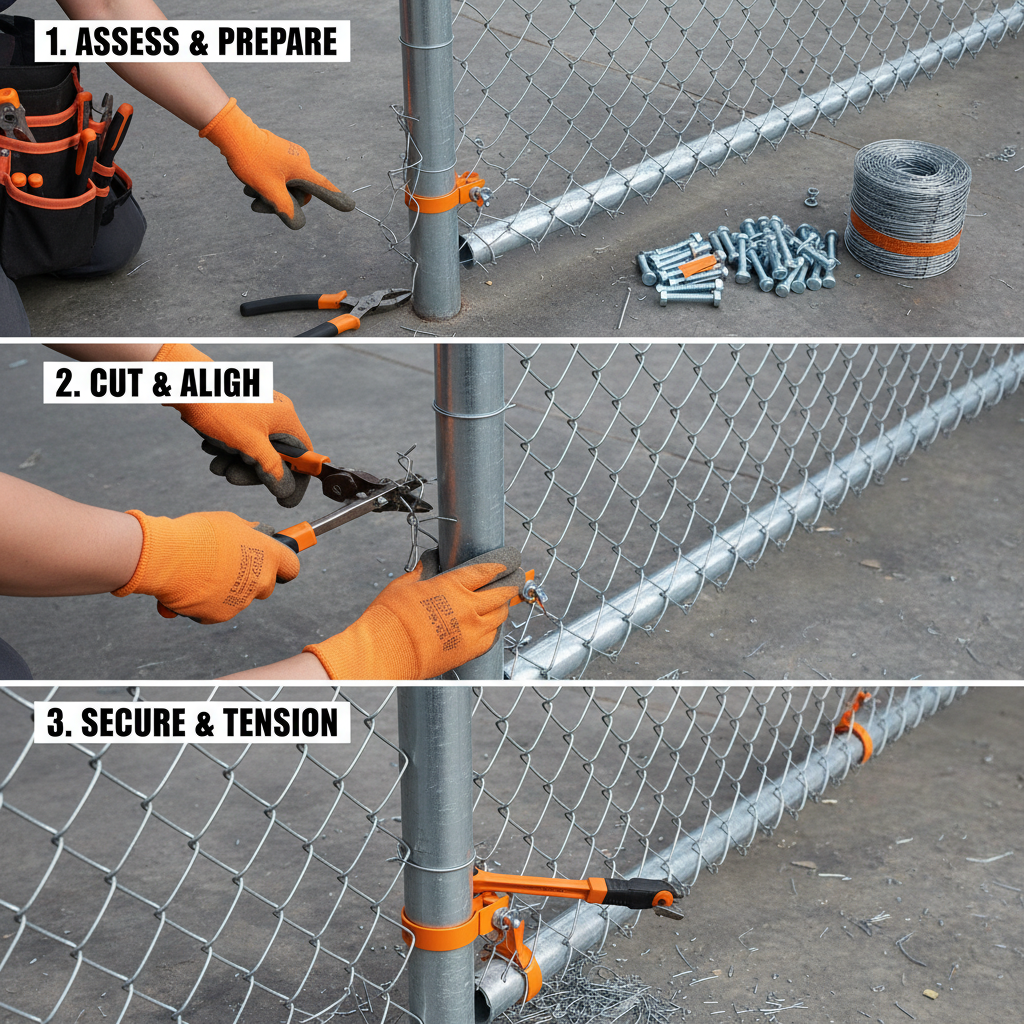 1. ASSESS & PREPARE

2. CUT & ALIGH

3. SECURE & TENSION