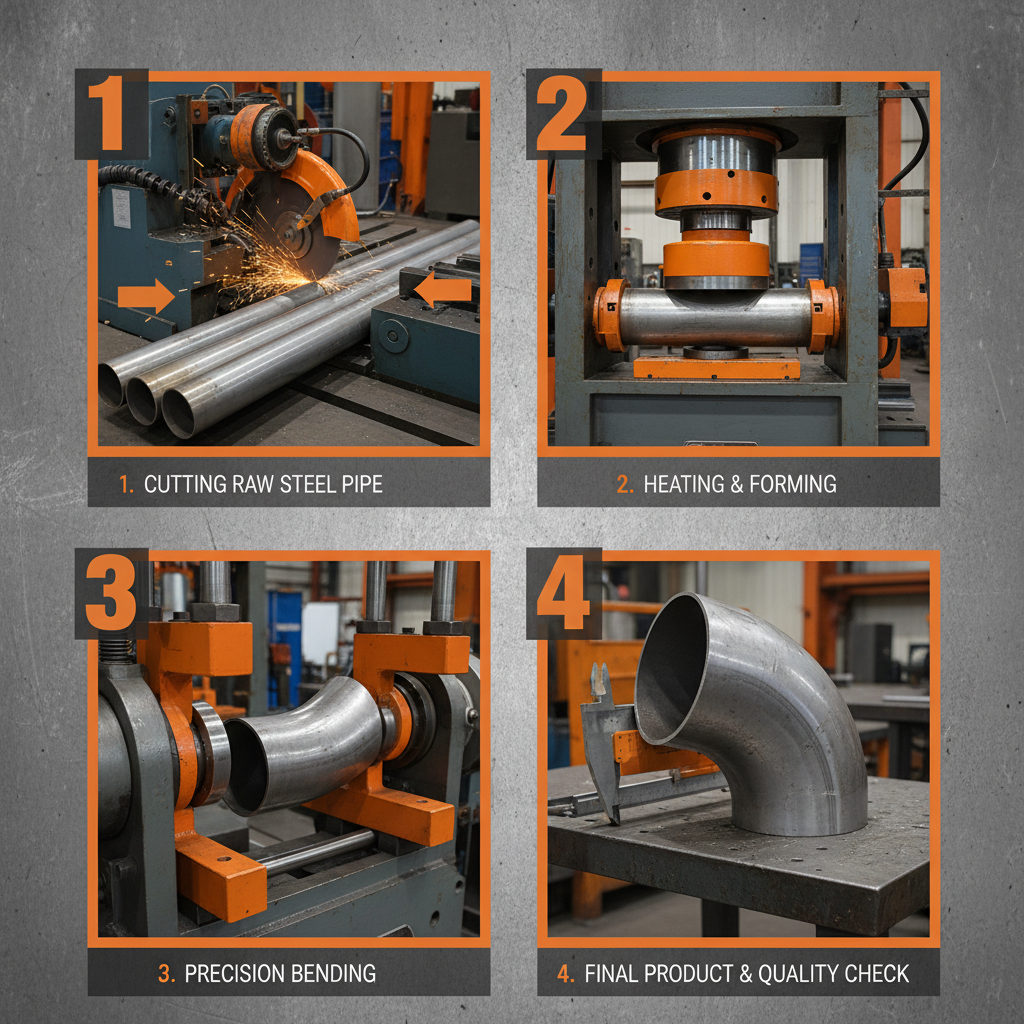 1

1. CUTTING RAW STEEL PIPE

2

2. HEATING & FORMING

3

3. PRECISION BENDING

4

4. FINAL PRODUCT & QUALITY CHECK