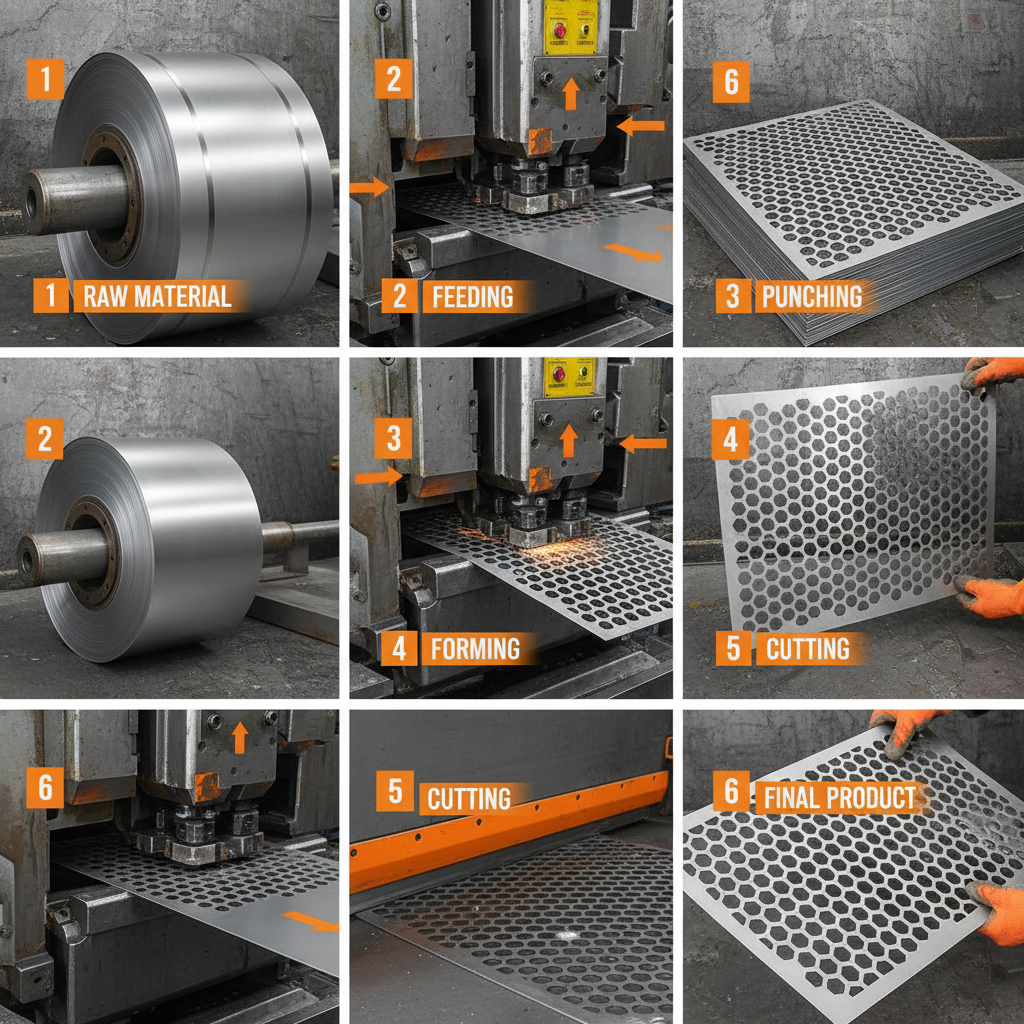 1
1 RAW MATERIAL

2
2 FEEDING

6
3 PUNCHING

2

3
4 FORMING

4
5 CUTTING

6

5 CUTTING

6 FINAL PRODUCT