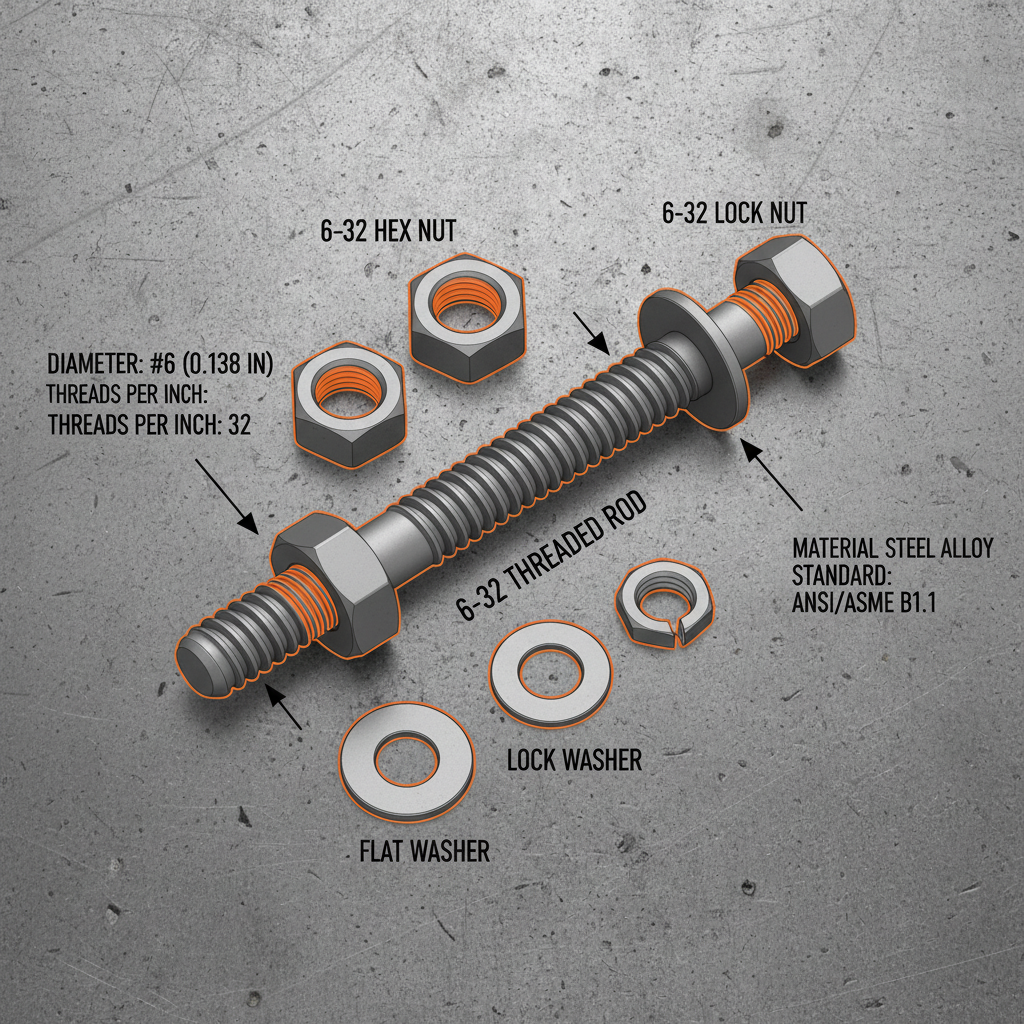 6-32 HEX NUT

6-32 LOCK NUT

DIAMETER: #6 (0.138 IN)
THREADS PER INCH:
THREADS PER INCH: 32

6-32 THREADED ROD

MATERIAL STEEL ALLOY
STANDARD:
ANSI/ASME B1.1

LOCK WASHER

FLAT WASHER