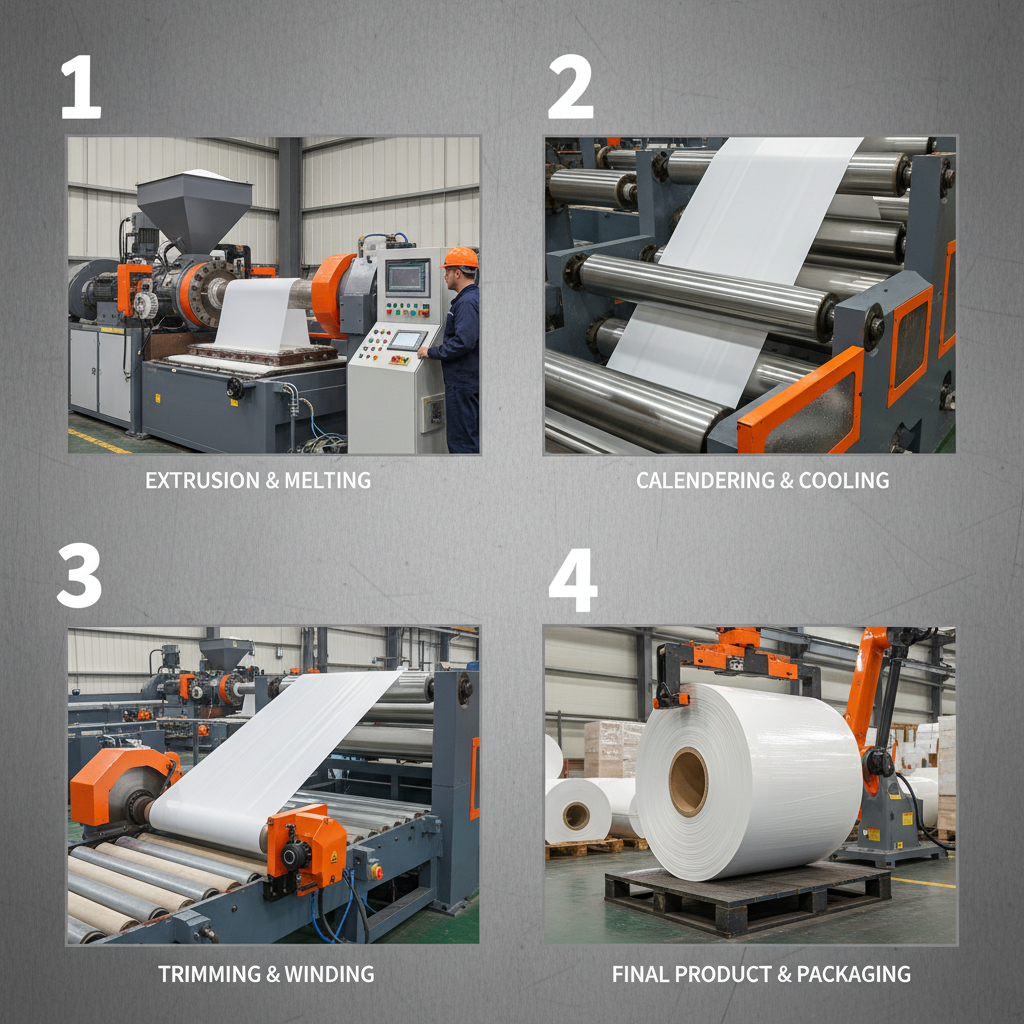 1

EXTRUSION & MELTING

2

CALENDERING & COOLING

3

TRIMMING & WINDING

4

FINAL PRODUCT & PACKAGING