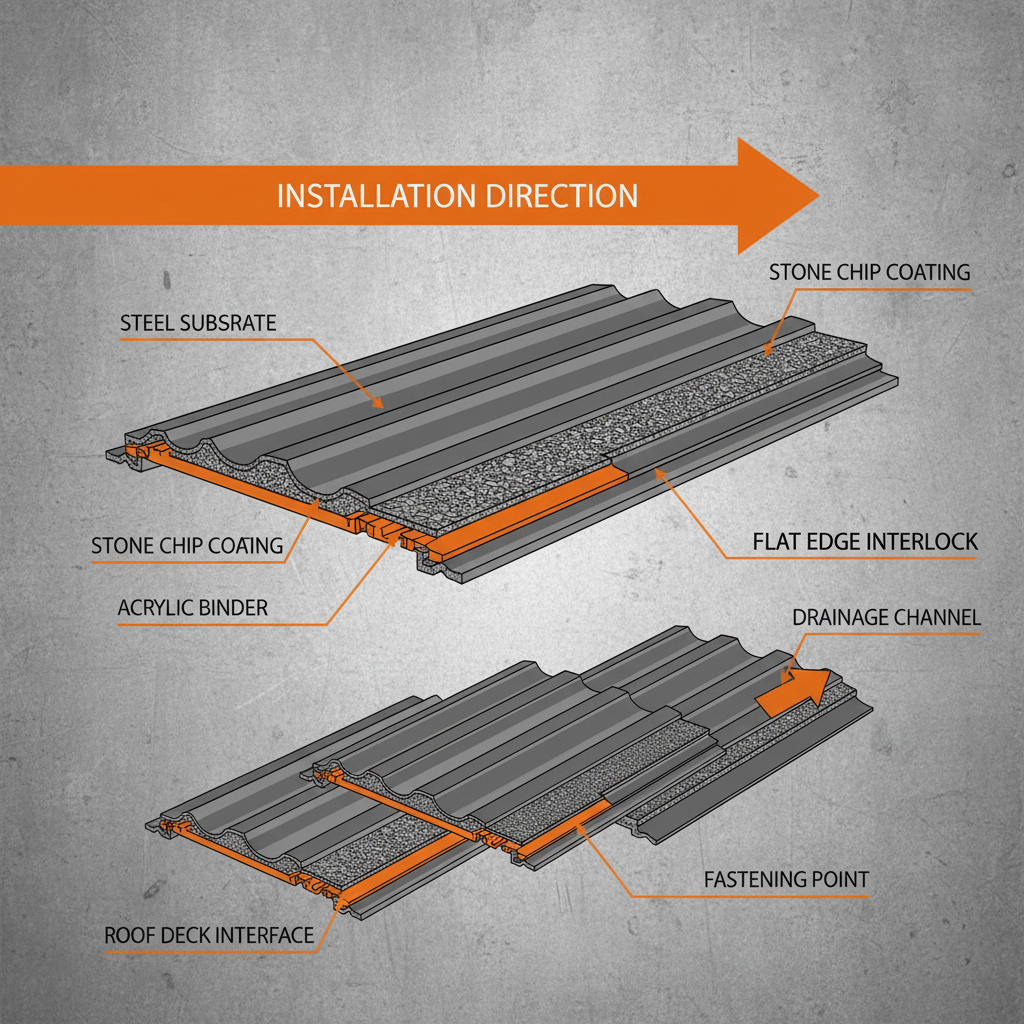 INSTALLATION DIRECTION

STONE CHIP COATING

STEEL SUBSRATE

STONE CHIP COATING

FLAT EDGE INTERLOCK

ACRYLIC BINDER

DRAINAGE CHANNEL

FASTENING POINT

ROOF DECK INTERFACE