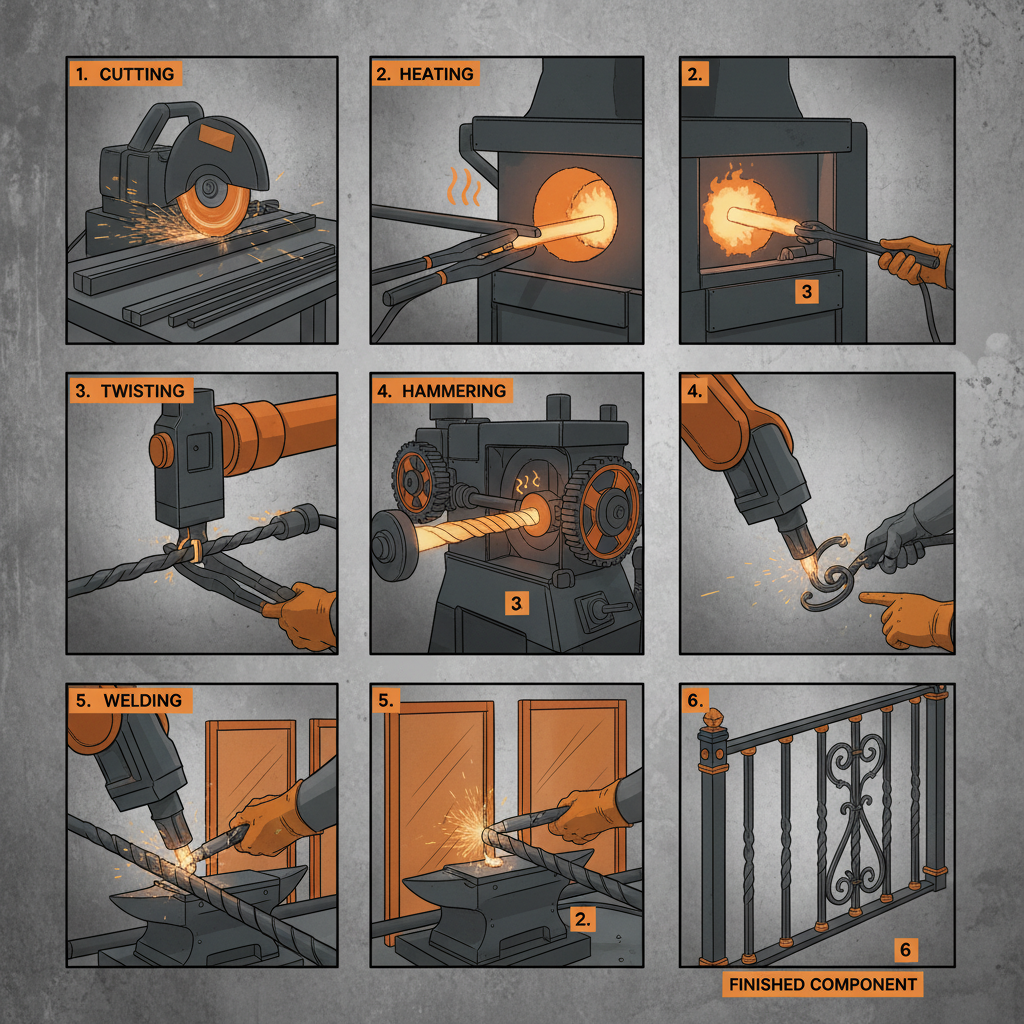 1. CUTTING

2. HEATING

2.

3

3. TWISTING

4. HAMMERING

3

4.

5. WELDING

5.

2.

6.

6

FINISHED COMPONENT