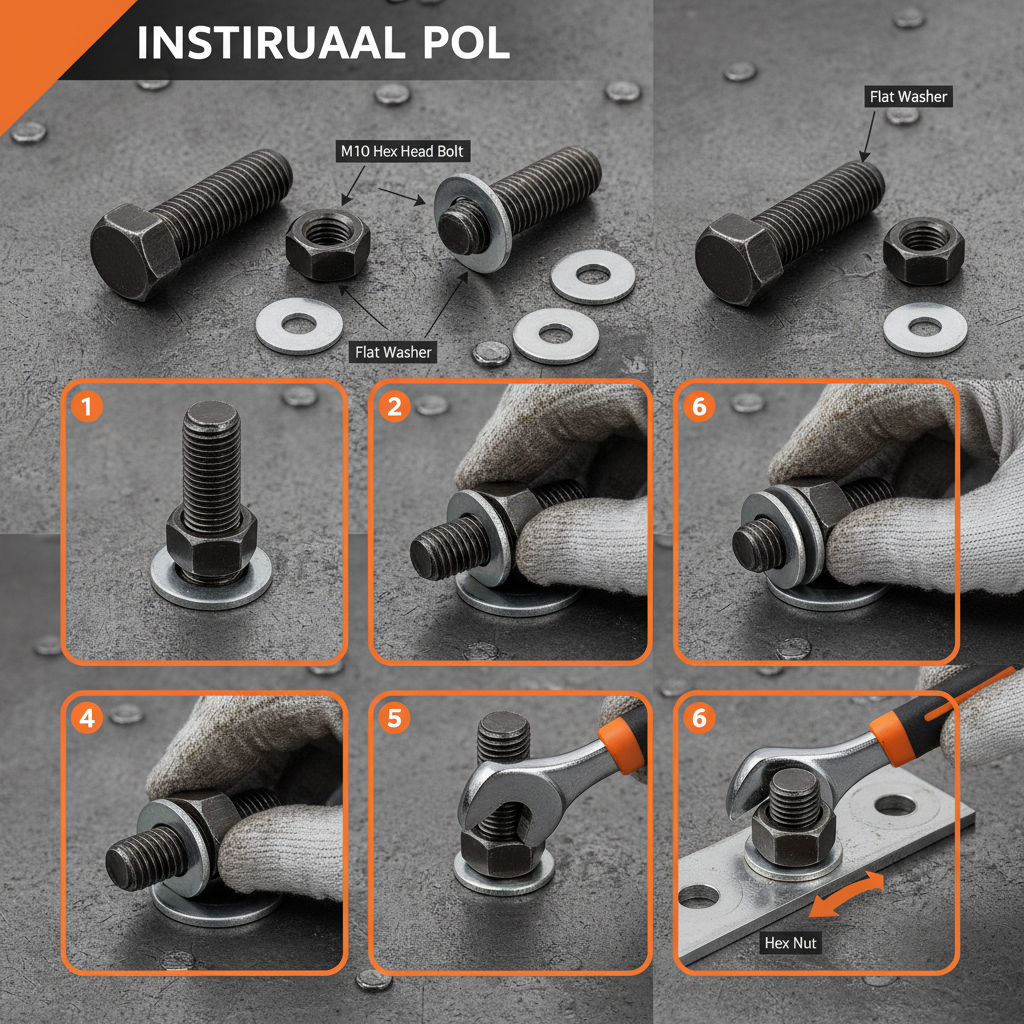 INSTIRUAAL POL

M10 Hex Head Bolt

Flat Washer

Flat Washer

1

2

6

4

5

6

Hex Nut