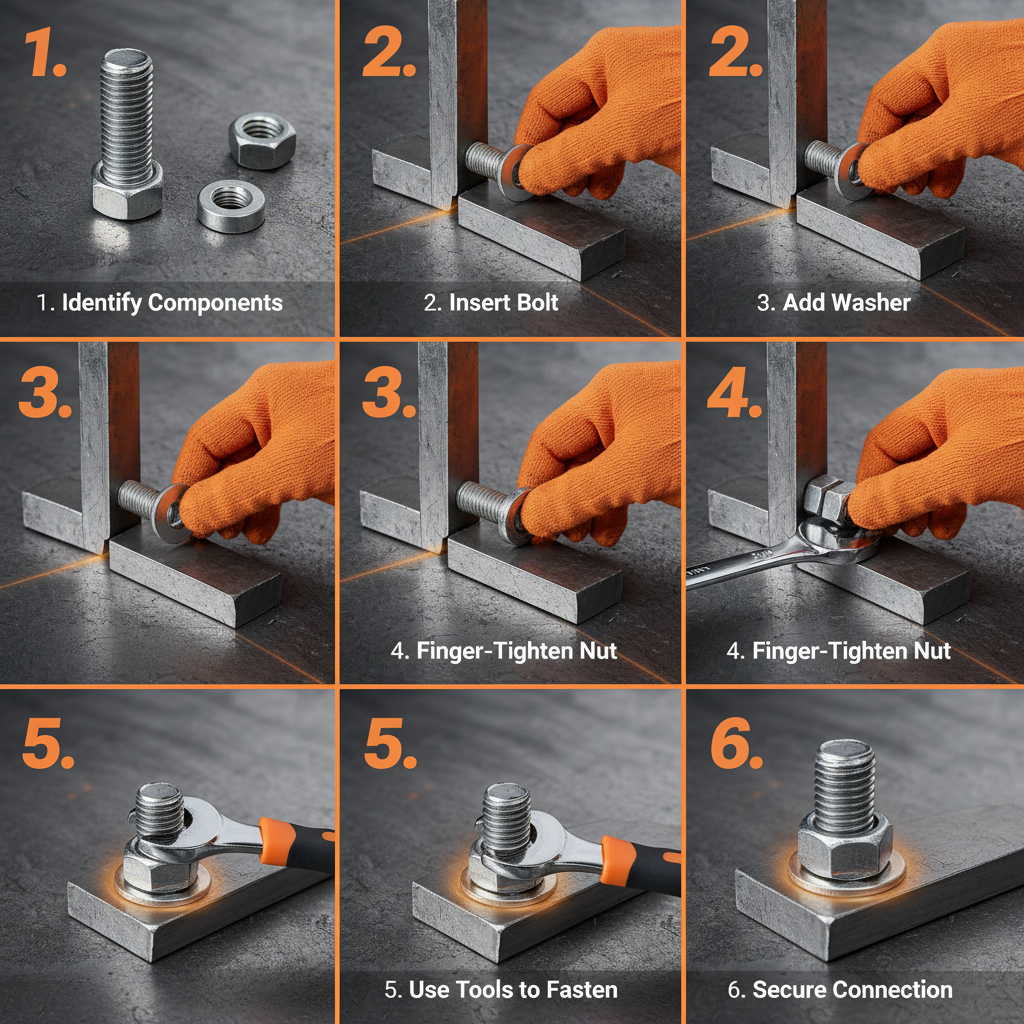 1.

1. Identify Components

2.

2. Insert Bolt

2.

3. Add Washer

3.

3.

4. Finger-Tighten Nut

4.

4. Finger-Tighten Nut

5.

5.

5. Use Tools to Fasten

6.

6. Secure Connection