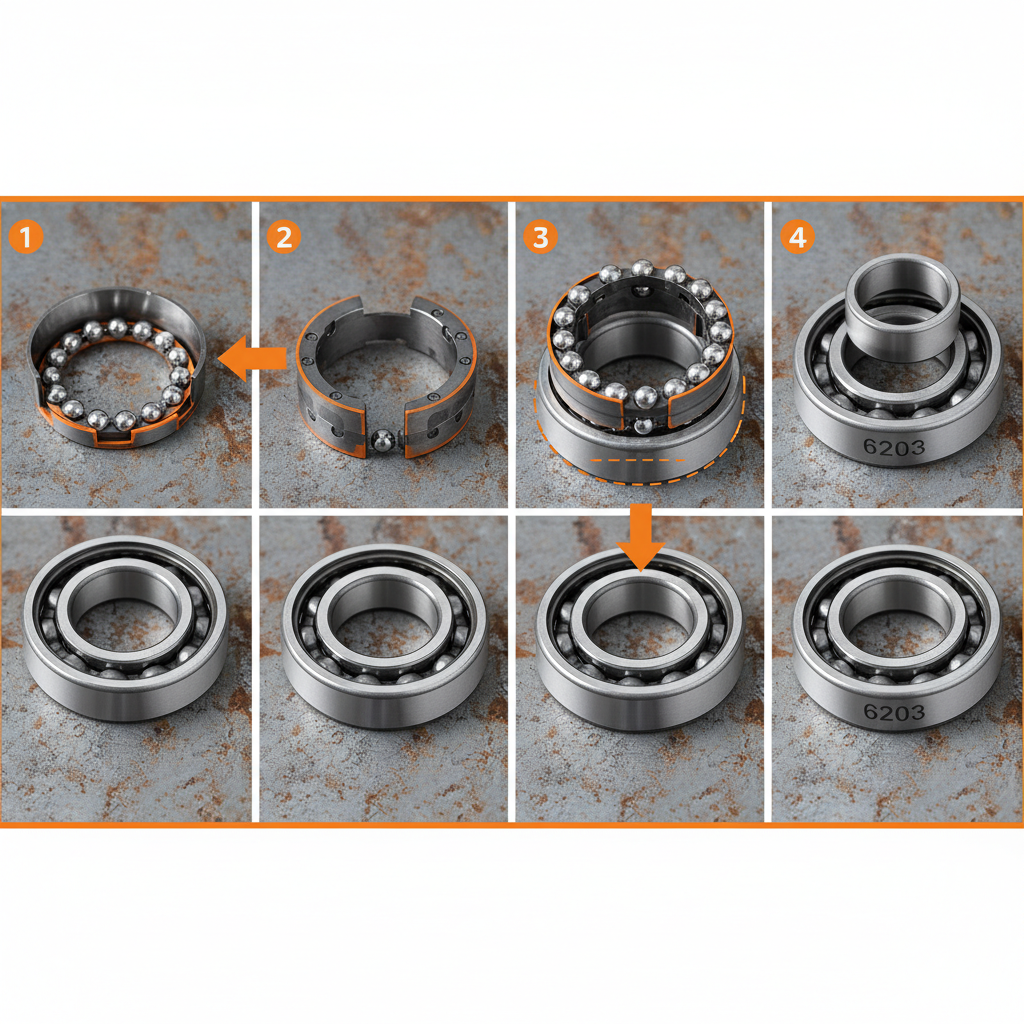 1
2
3
4
6203
6203