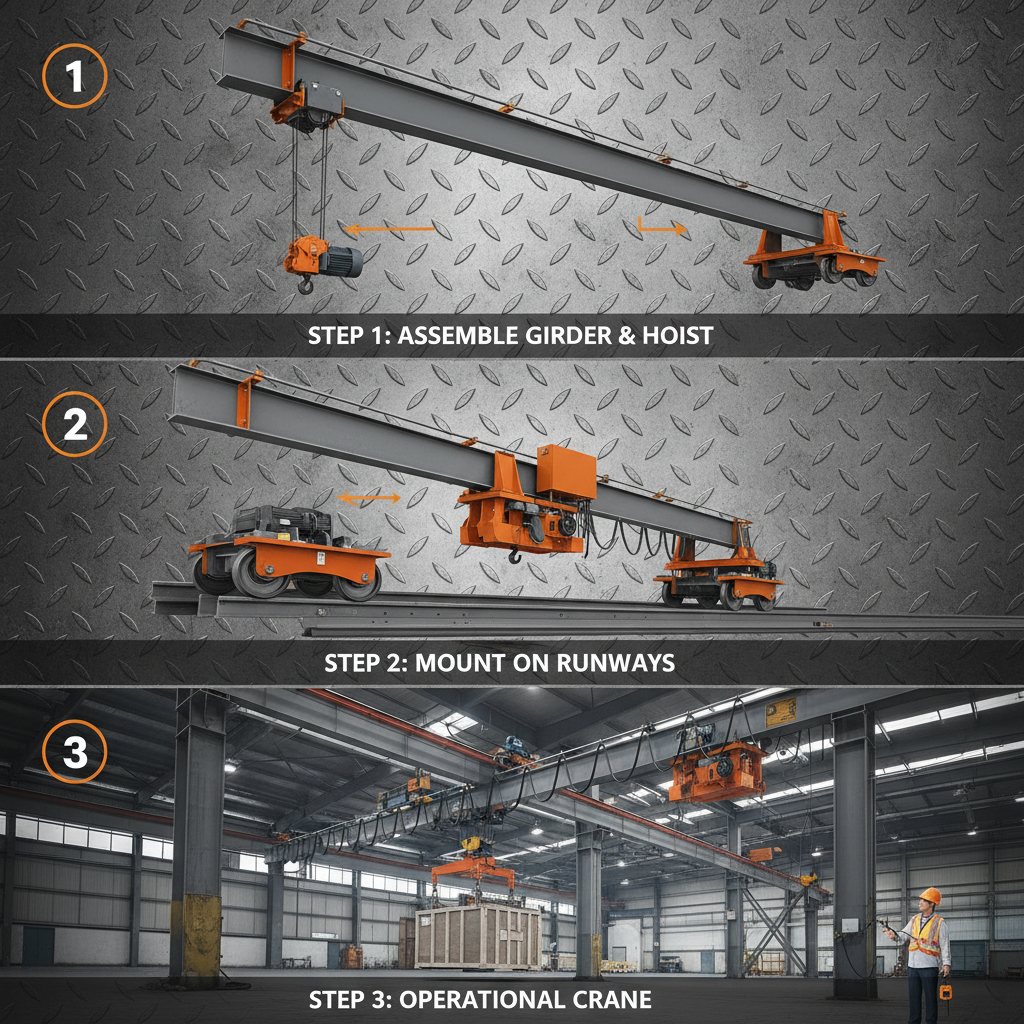 1

STEP 1: ASSEMBLE GIRDER & HOIST

2

STEP 2: MOUNT ON RUNWAYS

3

STEP 3: OPERATIONAL CRANE