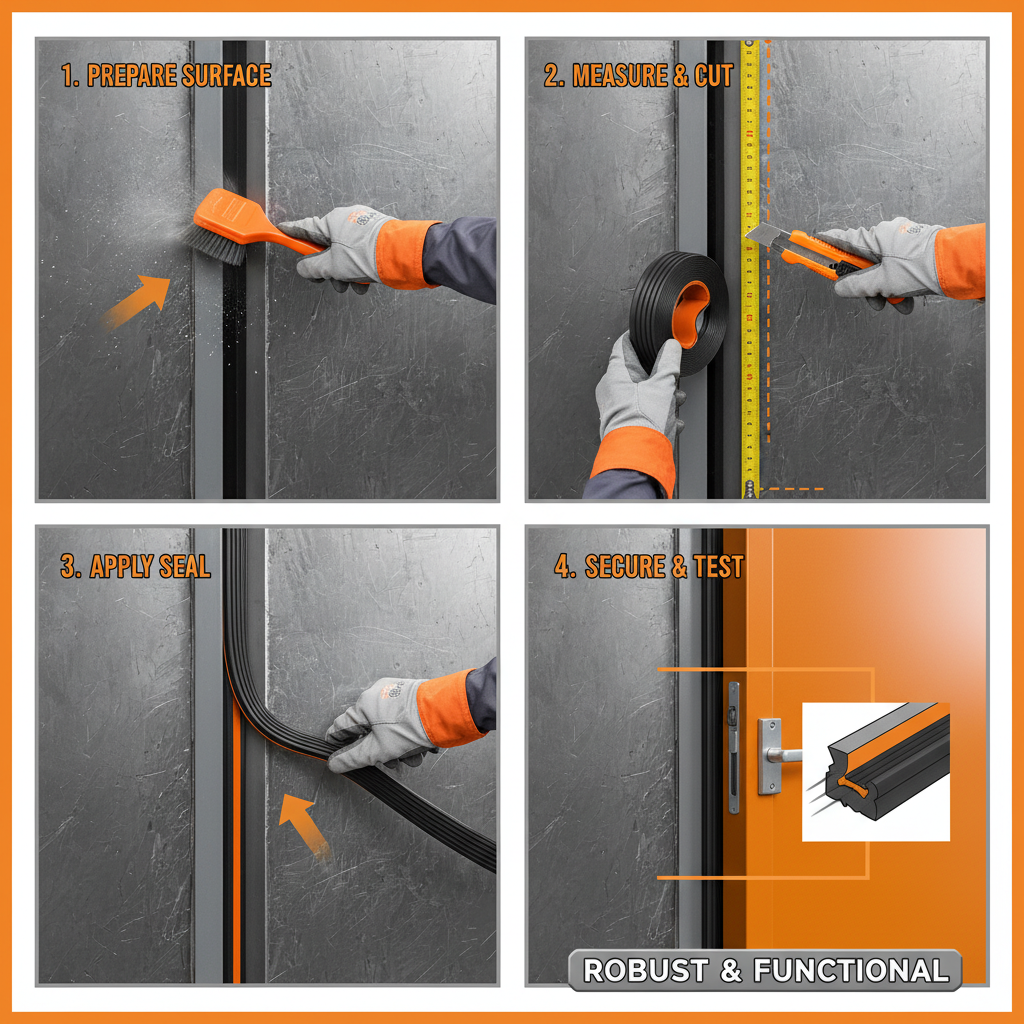 1. PREPARE SURFACE

2. MEASURE & CUT

3. APPLY SEAL

4. SECURE & TEST

ROBUST & FUNCTIONAL