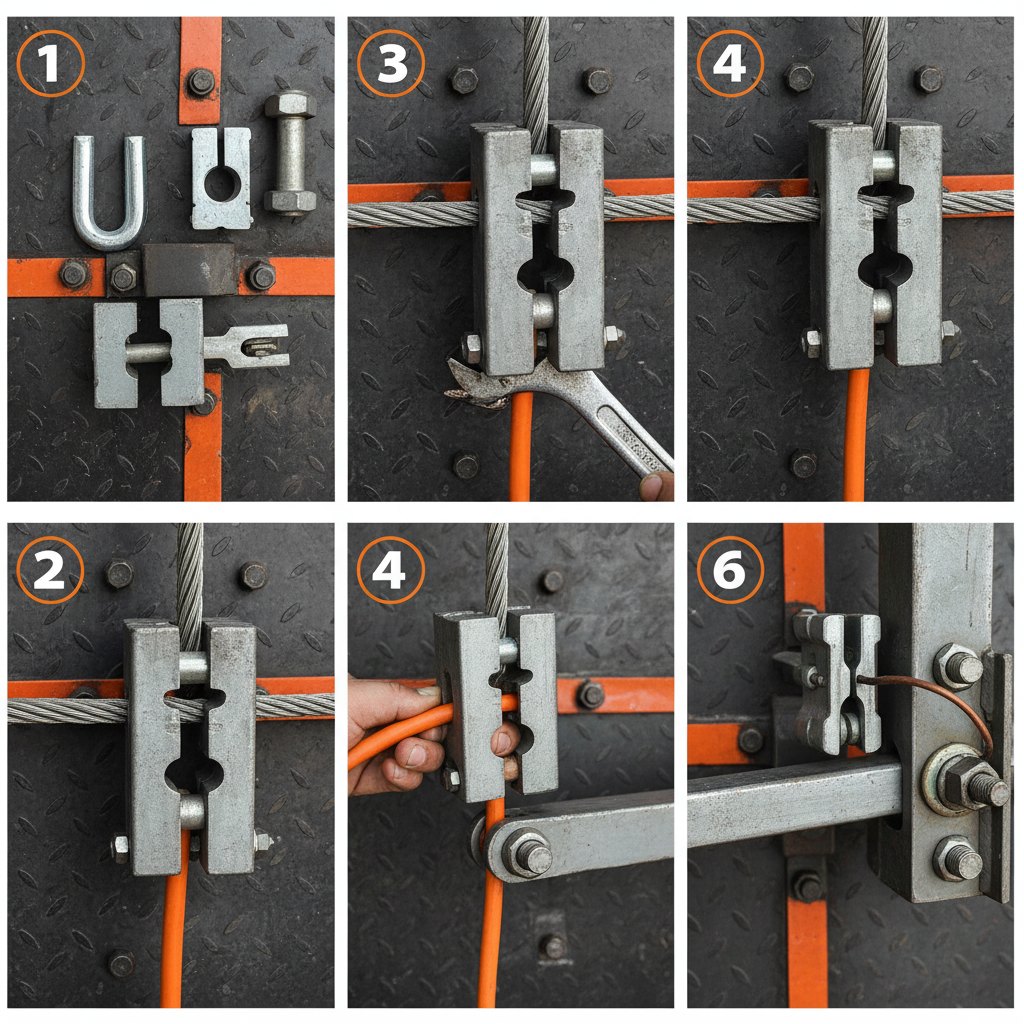 1

3

4

2

4

6