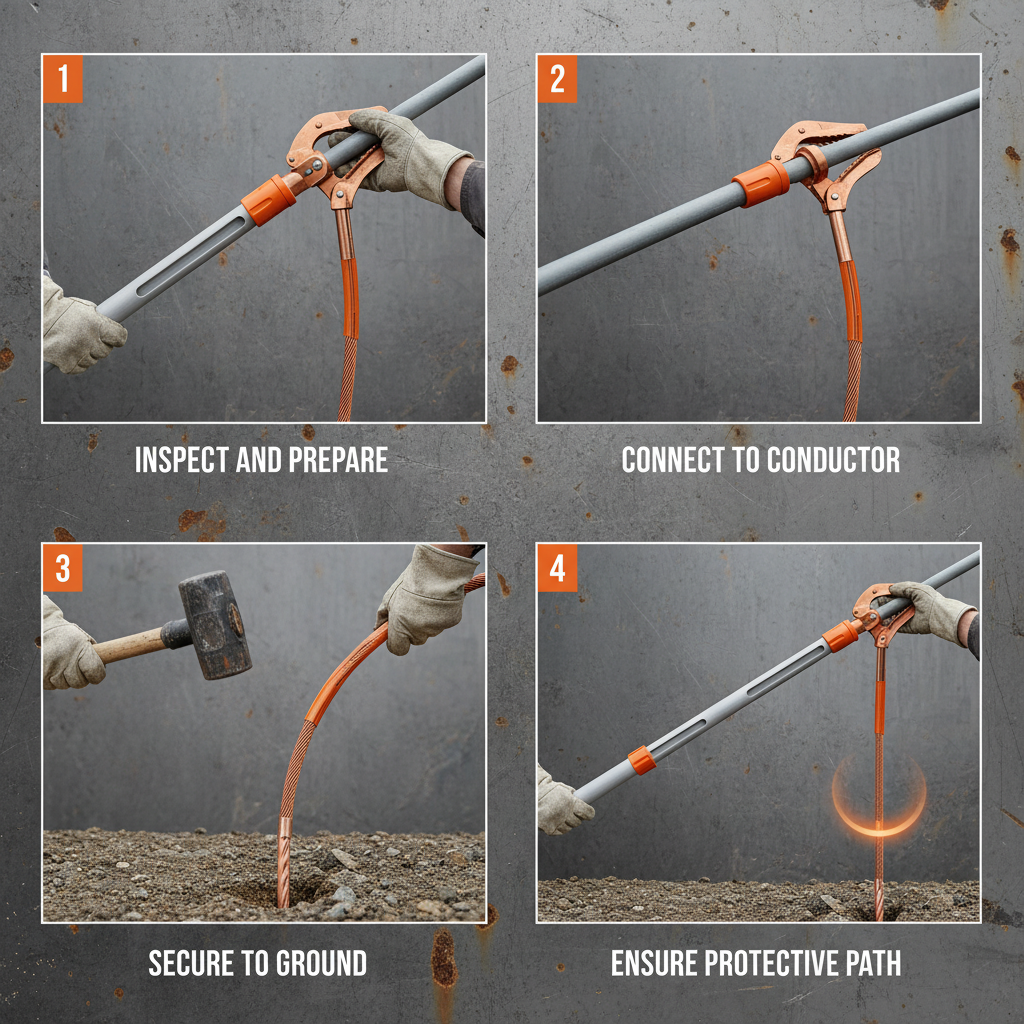 1

INSPECT AND PREPARE

2

CONNECT TO CONDUCTOR

3

SECURE TO GROUND

4

ENSURE PROTECTIVE PATH