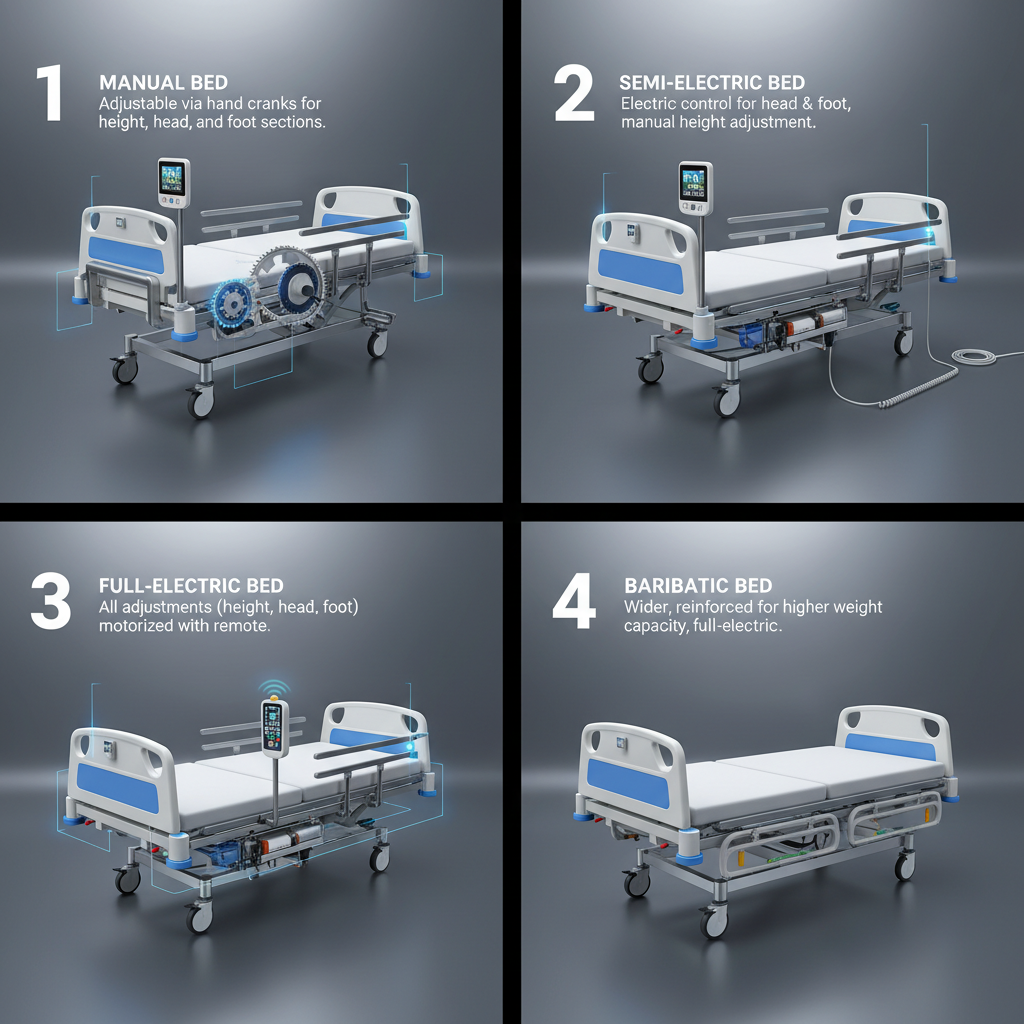 1 MANUAL BED
Adjustable via hand cranks for height, head, and foot sections.

2 SEMI-ELECTRIC BED
Electric control for head & foot, manual height adjustment.

3 FULL-ELECTRIC BED
All adjustments (height, head, foot) motorized with remote.

4 BARIBATIC BED
Wider, reinforced for higher weight capacity, full-electric.