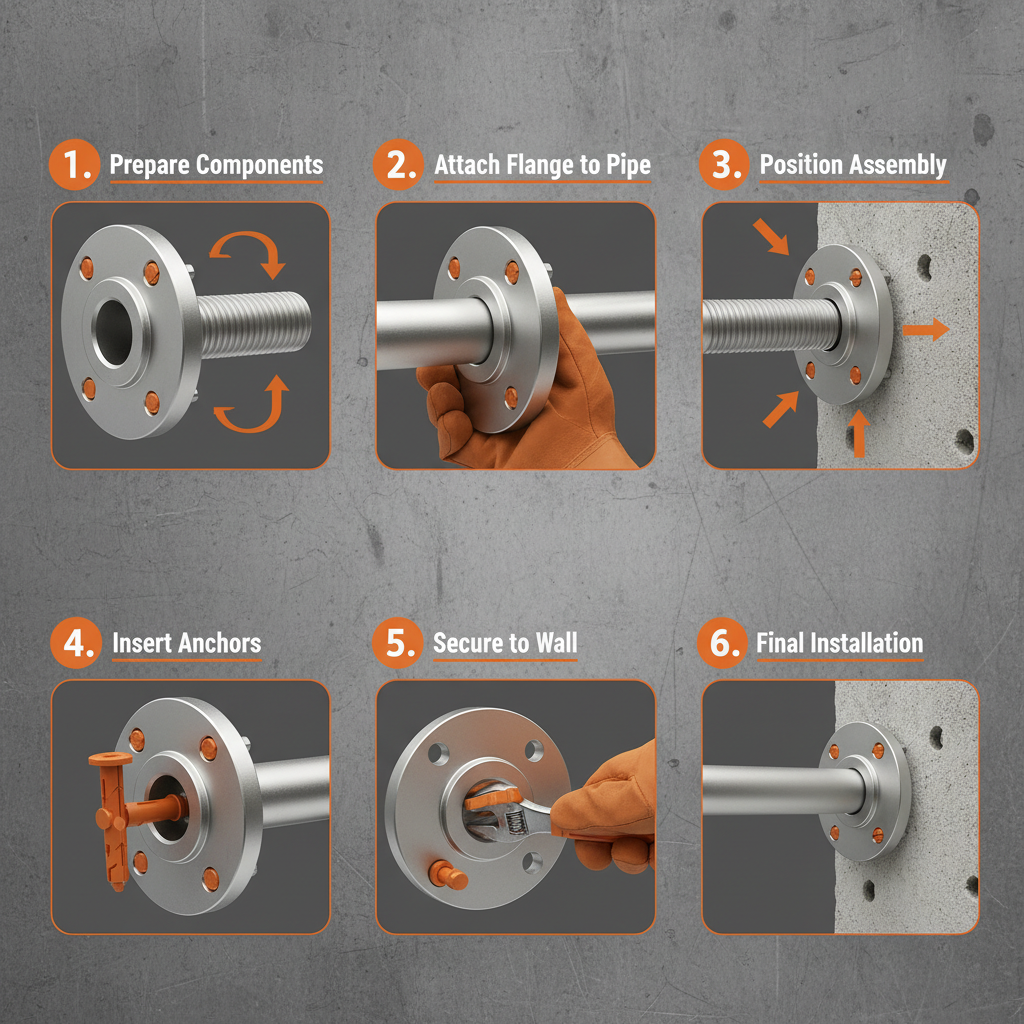 1. Prepare Components

2. Attach Flange to Pipe

3. Position Assembly

4. Insert Anchors

5. Secure to Wall

6. Final Installation